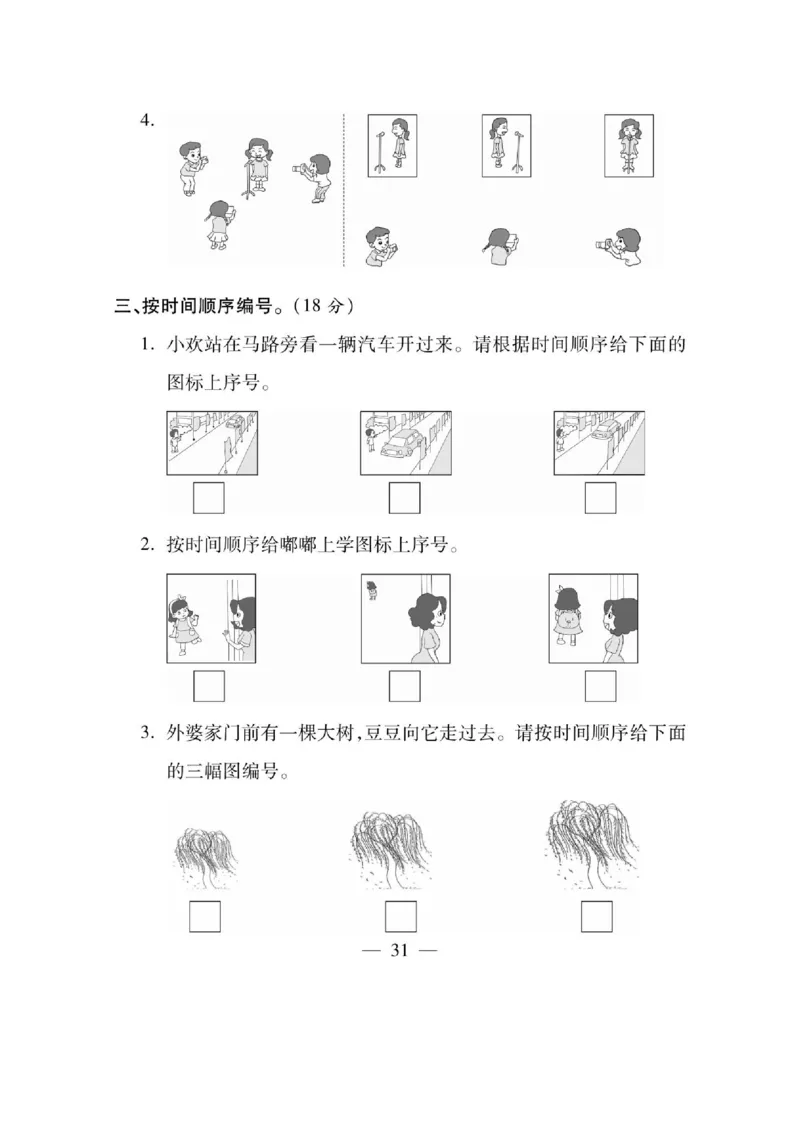 4.

三、按时间顺序编号。（18 分）

1. 小欢站在马路旁看一辆汽车开过来。请根据时间顺序给下面的图标上序号。

2. 按时间顺序给嘟嘟上学图标上序号。

3. 外婆家门前有一棵大树，豆豆向它走过去。请按时间顺序给下面的三幅图编号。

— 31 —