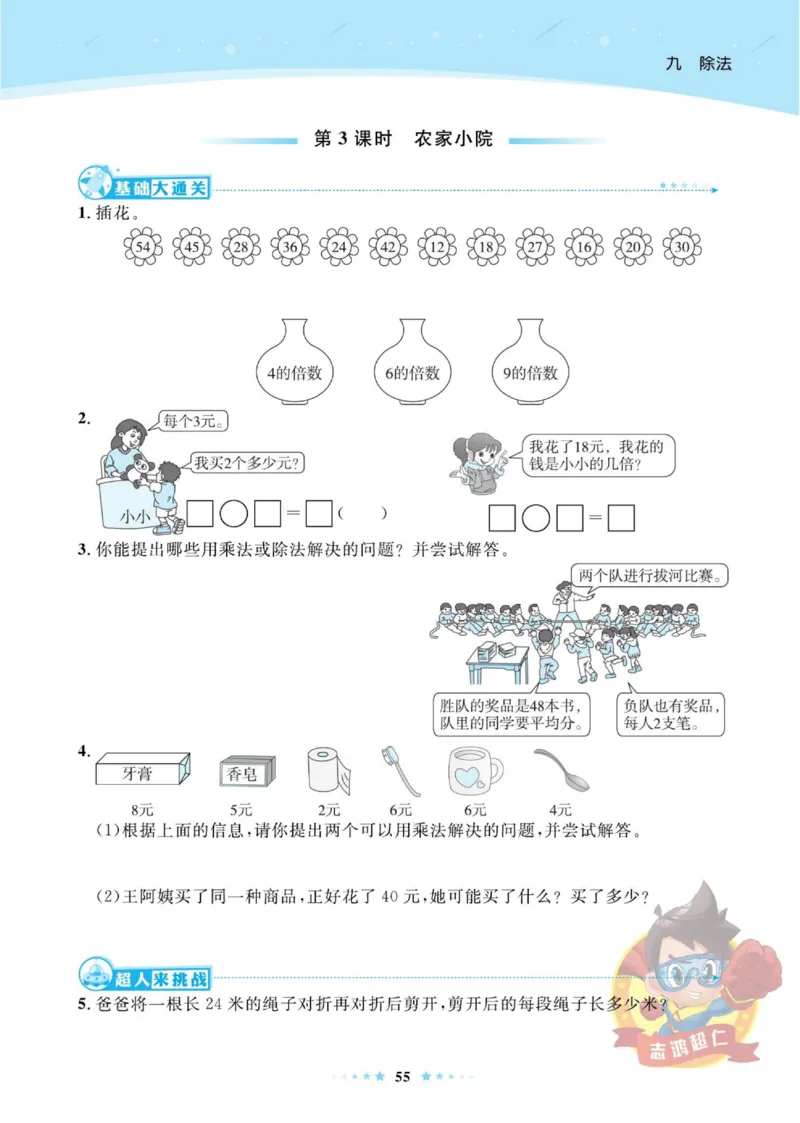 九　除法

第 3 课时　农家小院

基础大通关

1. 插花。

54　45　28　36　24　42　12　18　27　16　20　30

4的倍数　6的倍数　9的倍数

2.

每个3元。

我买2个多少元?

小小

□○□＝□(　　)

我花了18元，我花的钱是小小的几倍?

□○□＝□

3. 你能提出哪些用乘法或除法解决的问题？并尝试解答。

两个队进行拔河比赛。

胜队的奖品是48本书，队里的同学要平均分。

负队也有奖品，每人2支笔。

4.

牙膏　香皂

8元　5元　2元　6元　6元　4元

(1)根据上面的信息，请你提出两个可以用乘法解决的问题，并尝试解答。

(2)王阿姨买了同一种商品，正好花了 40 元，她可能买了什么？买了多少？

超人来挑战

5. 爸爸将一根长 24 米的绳子对折再对折后剪开，剪开后的每段绳子长多少米？

志鸿超仁

55