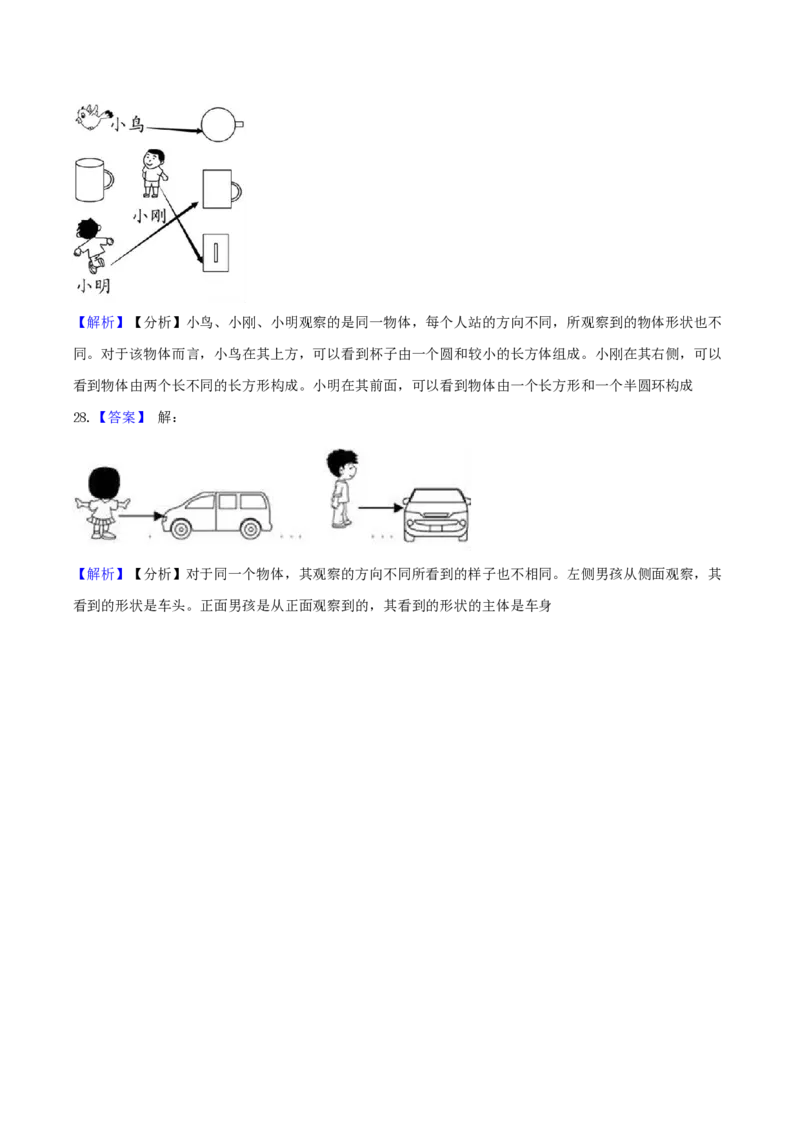 小鸟

小刚

小明

【解析】【分析】小鸟、小刚、小明观察的是同一物体，每个人站的方向不同，所观察到的物体形状也不同。对于该物体而言，小鸟在其上方，可以看到杯子由一个圆和较小的长方体组成。小刚在其右侧，可以看到物体由两个长不同的长方形构成。小明在其前面，可以看到物体由一个长方形和一个半圆环构成

28.【答案】 解：

【解析】【分析】对于同一个物体，其观察的方向不同所看到的样子也不相同。左侧男孩从侧面观察，其看到的形状是车头。正面男孩是从正面观察到的，其看到的形状的主体是车身