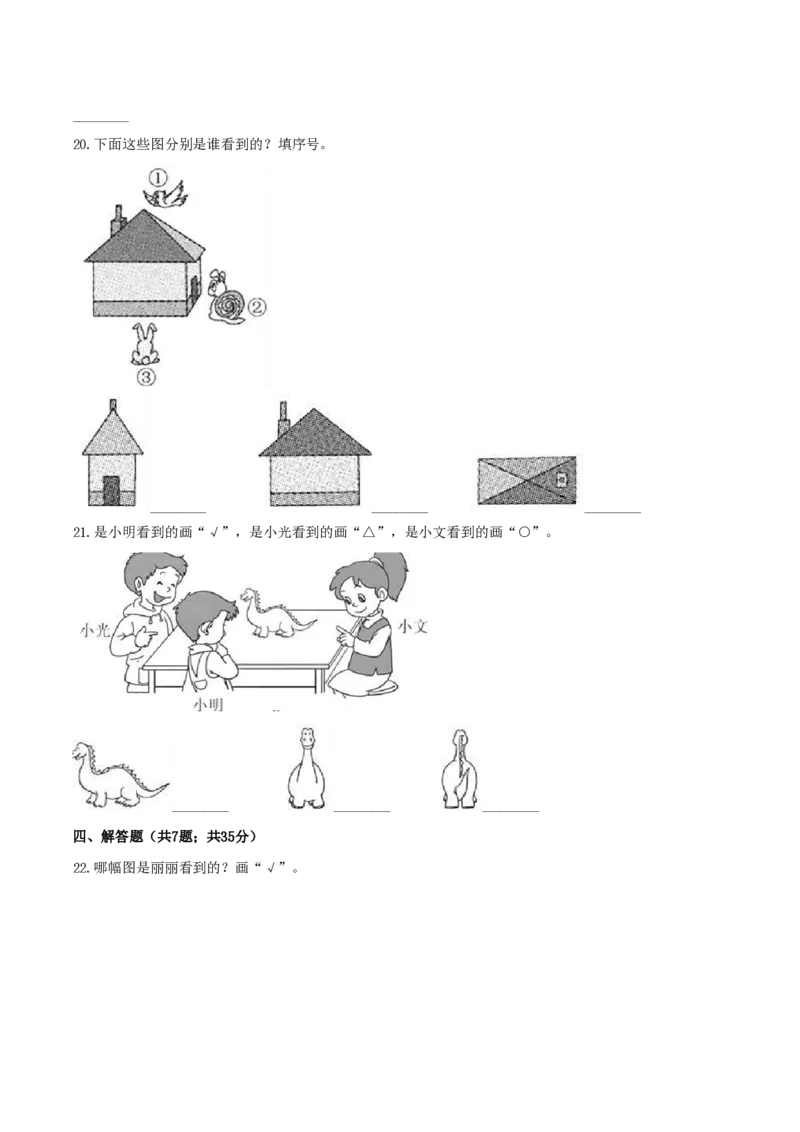 ________

20.下面这些图分别是谁看到的？填序号。

①

②

③

________ ________ ________

21.是小明看到的画“√”，是小光看到的画“△”，是小文看到的画“○”。

小光

小文

小明

________ ________ ________

四、解答题（共7题；共35分）

22.哪幅图是丽丽看到的？画“√”。