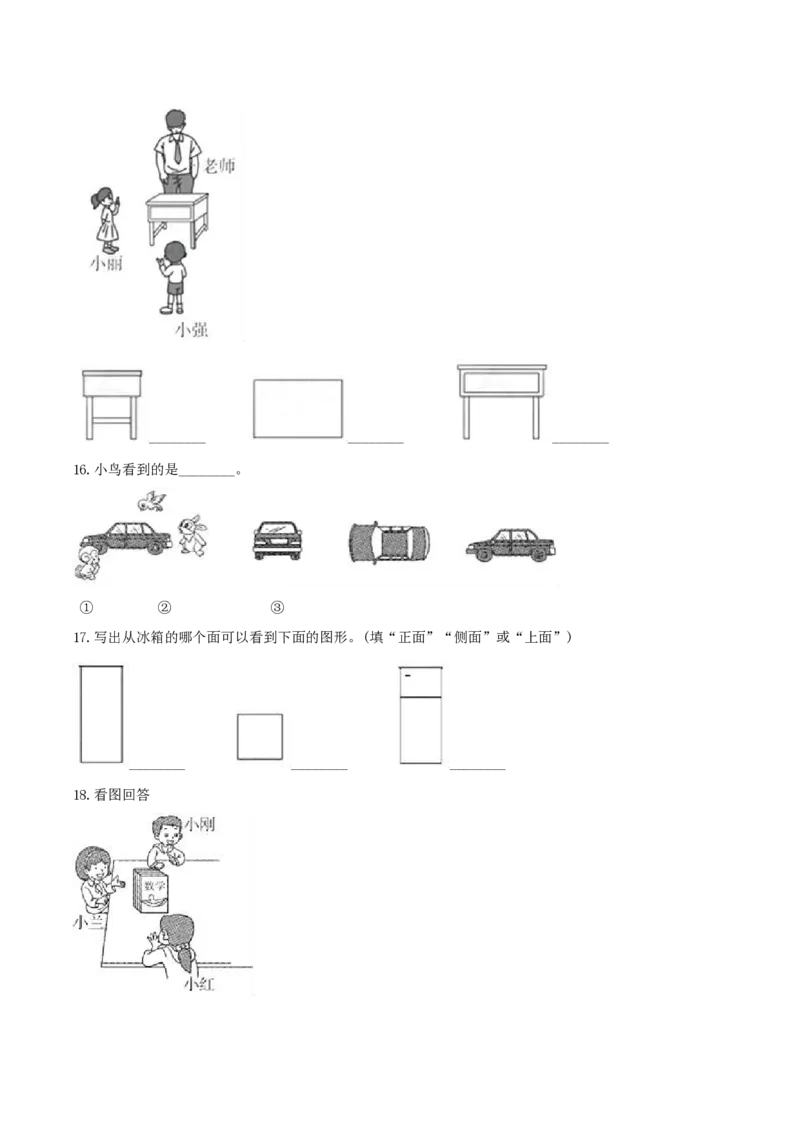 老师

小丽

小强

________ ________ ________

16. 小鸟看到的是________。

① ② ③

17. 写出从冰箱的哪个面可以看到下面的图形。(填“正面”“侧面”或“上面”)

________ ________ ________

18. 看图回答

小刚

数学

小兰

小红