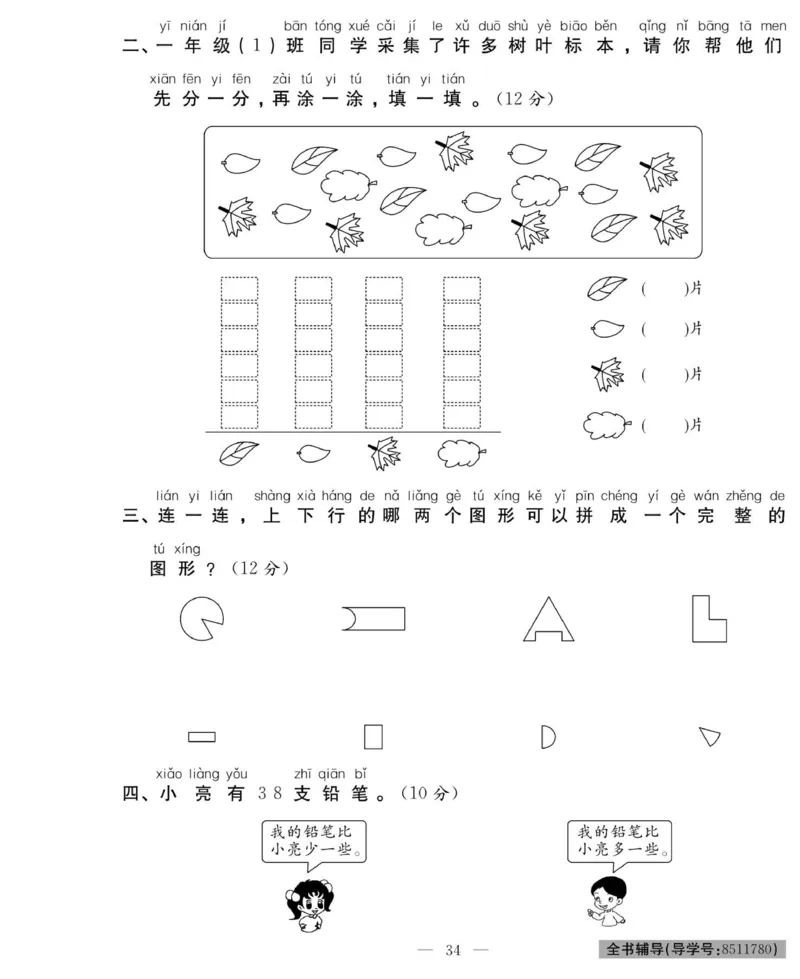 yī nián jí bān tóng xué cǎi jí le xǔ duō shù yè biāo běn qǐng nǐ bāng tā men
二、一年级(1)班同学采集了许多树叶标本,请你帮他们

xiān fēn yi fēn zài tú yi tú tián yi tián
先分一分,再涂一涂,填一填。(12分)

( )片
( )片
( )片
( )片

lián yi lián shàng xià háng de nǎ liǎng gè tú xíng kě yǐ pīn chéng yí gè wán zhěng de
三、连一连,上下行的哪两个图形可以拼成一个完整的

tú xíng
图形?(12分)

xiǎo liàng yǒu zhī qiān bǐ
四、小亮有38支铅笔。(10分)

我的铅笔比小亮少一些。

我的铅笔比小亮多一些。

— 34 —

全书辅导(导学号:8511780)