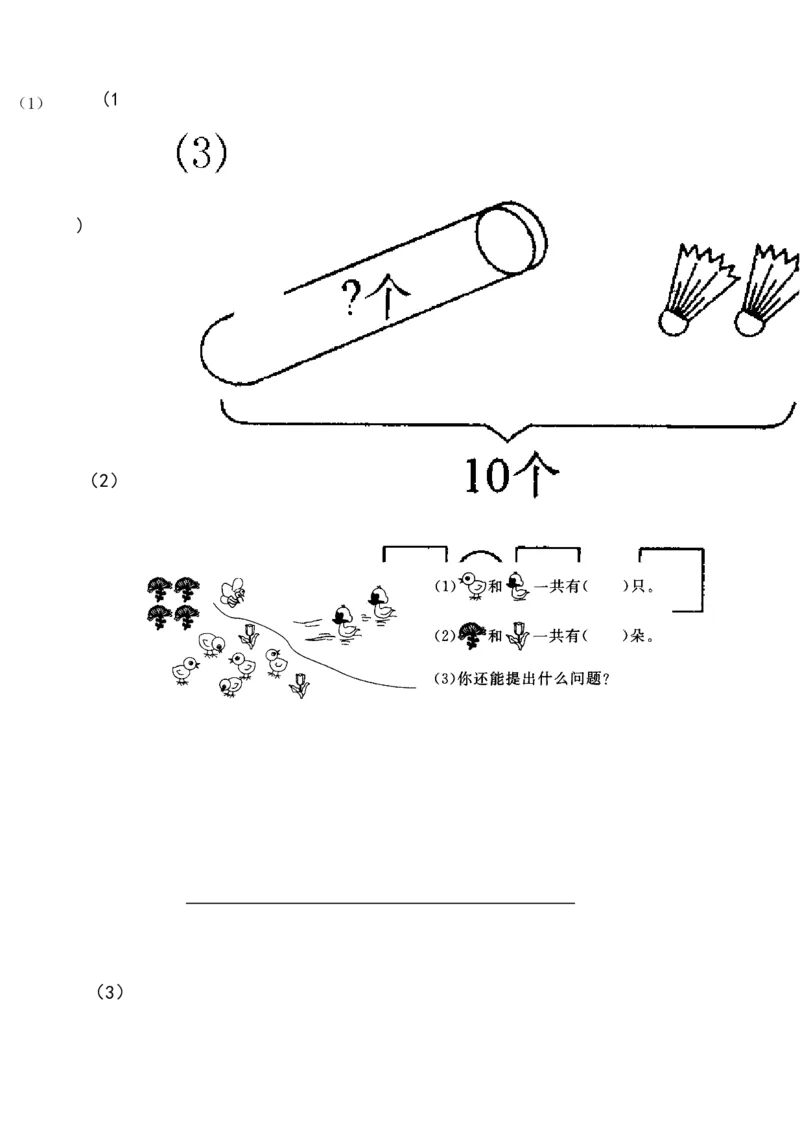 （1） (1

(3)

)

?个

10个

（2）

(1) 和 一共有(　　)只。

(2) 和 一共有(　　)朵。

(3)你还能提出什么问题?

（3）