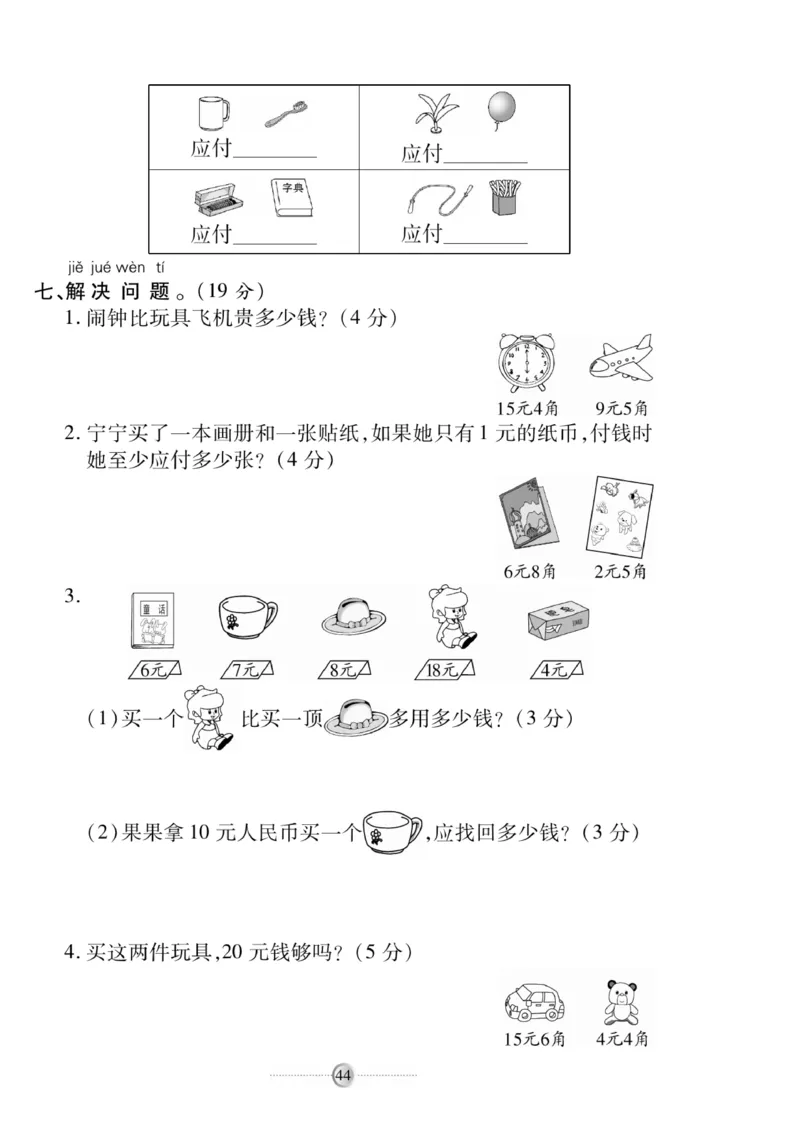 | 应付________ | 应付________ |
|---|---|
| 字典 应付________ | 应付________ |

jiě jué wèn tí
七、解决问题。(19 分)

1. 闹钟比玩具飞机贵多少钱?(4 分)

15元4角　9元5角

2. 宁宁买了一本画册和一张贴纸,如果她只有 1 元的纸币,付钱时她至少应付多少张?(4 分)

6元8角　2元5角

3. 童话

6元　7元　8元　18元　4元

(1)买一个　比买一顶　多用多少钱?(3 分)

(2)果果拿 10 元人民币买一个　,应找回多少钱?(3 分)

4. 买这两件玩具,20 元钱够吗?(5 分)

15元6角　4元4角

44