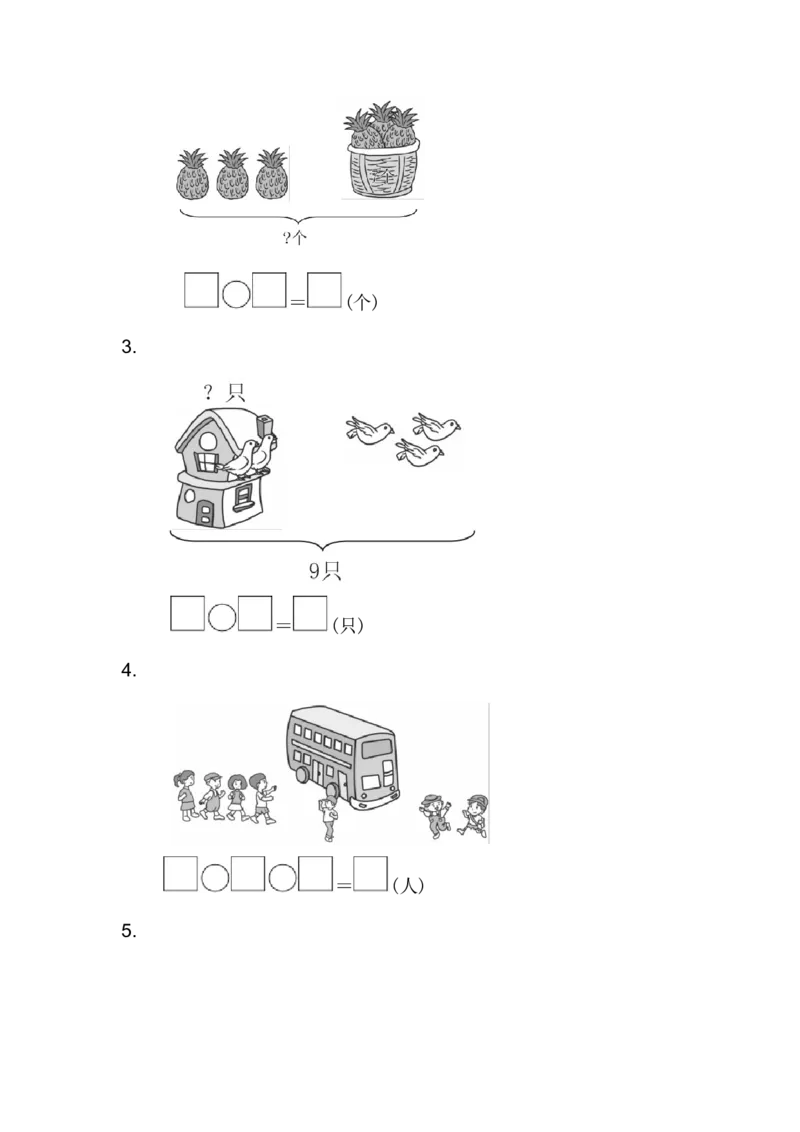 ?个

□○□=□(个)

3.

? 只

9只

□○□=□(只)

4.

□○□○□=□(人)

5.