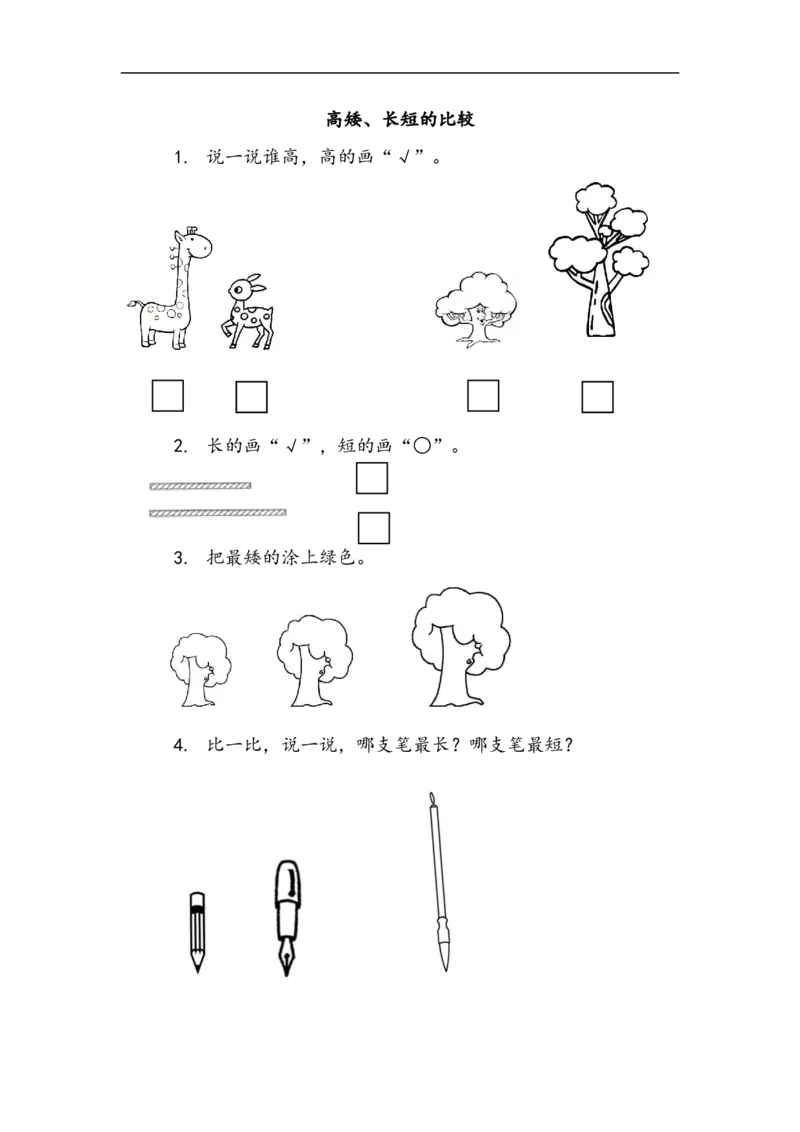 高矮、长短的比较

1. 说一说谁高，高的画“√”。

2. 长的画“√”，短的画“○”。

3. 把最矮的涂上绿色。

4. 比一比，说一说，哪支笔最长？哪支笔最短？