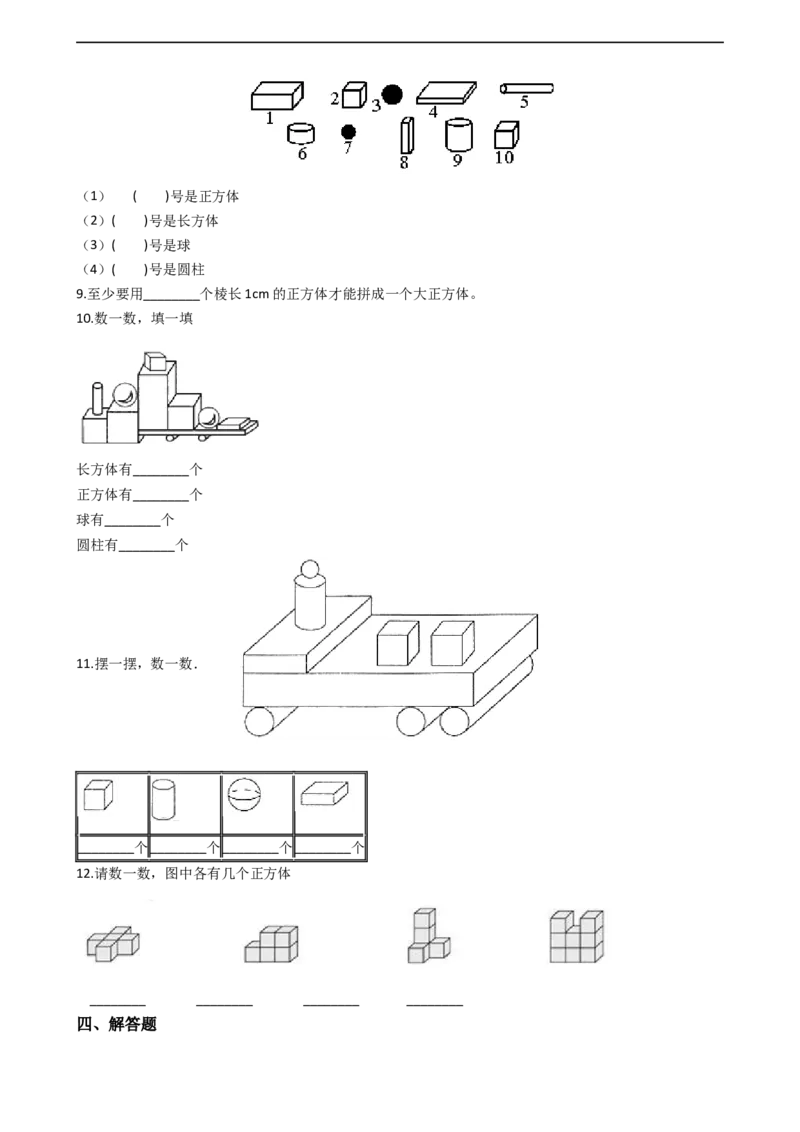 1 2 3 4 5
6 7 8 9 10

（1）　(　　)号是正方体
（2）(　　)号是长方体
（3）(　　)号是球
（4）(　　)号是圆柱
9.至少要用________个棱长 1cm 的正方体才能拼成一个大正方体。
10.数一数，填一填

长方体有________个
正方体有________个
球有________个
圆柱有________个

11.摆一摆，数一数.

| | | | |
|---|---|---|---|
| ________个 | ________个 | ________个 | ________个 |

12.请数一数，图中各有几个正方体

________　________　________　________

四、解答题