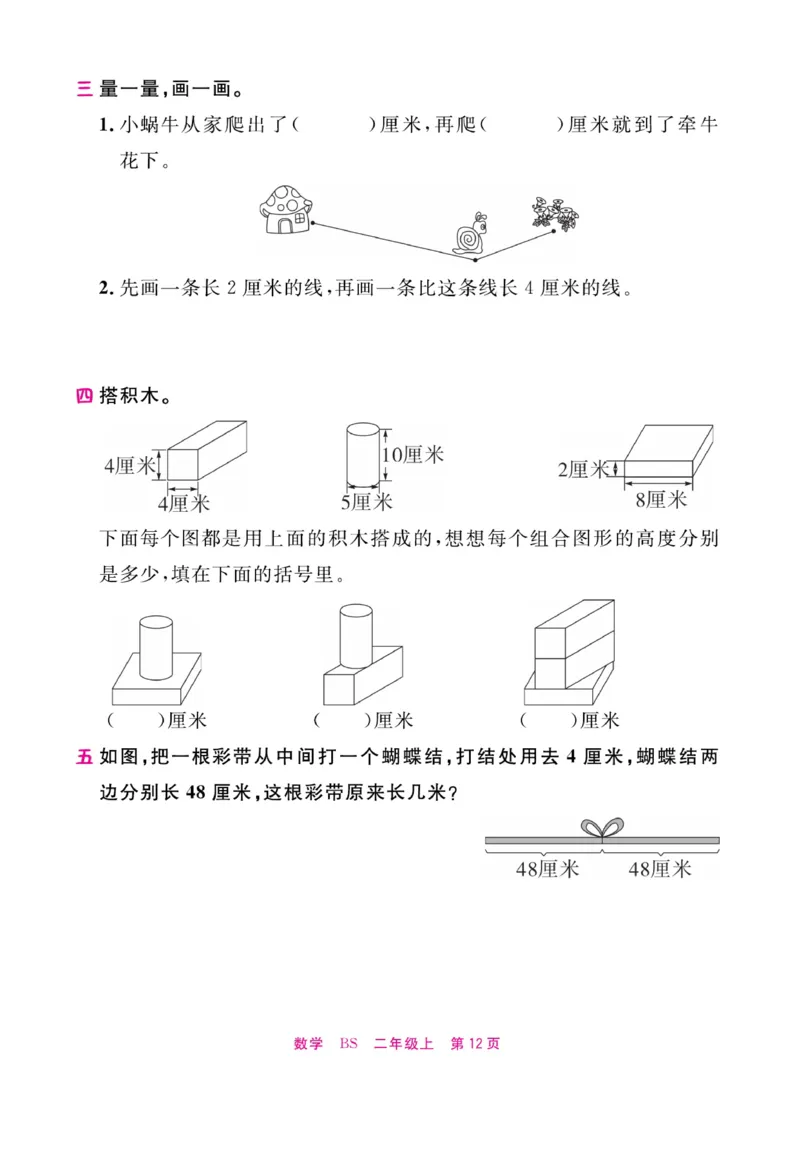 三 量一量，画一画。

1. 小蜗牛从家爬出了(　　　)厘米，再爬(　　　)厘米就到了牵牛花下。

2. 先画一条长 2 厘米的线，再画一条比这条线长 4 厘米的线。

四 搭积木。

4厘米
4厘米
10厘米
5厘米
2厘米
8厘米

下面每个图都是用上面的积木搭成的，想想每个组合图形的高度分别是多少，填在下面的括号里。

(　　)厘米　　(　　)厘米　　(　　)厘米

五 如图，把一根彩带从中间打一个蝴蝶结，打结处用去 4 厘米，蝴蝶结两边分别长 48 厘米，这根彩带原来长几米？

48厘米　48厘米

数学　BS　二年级上　第 12 页