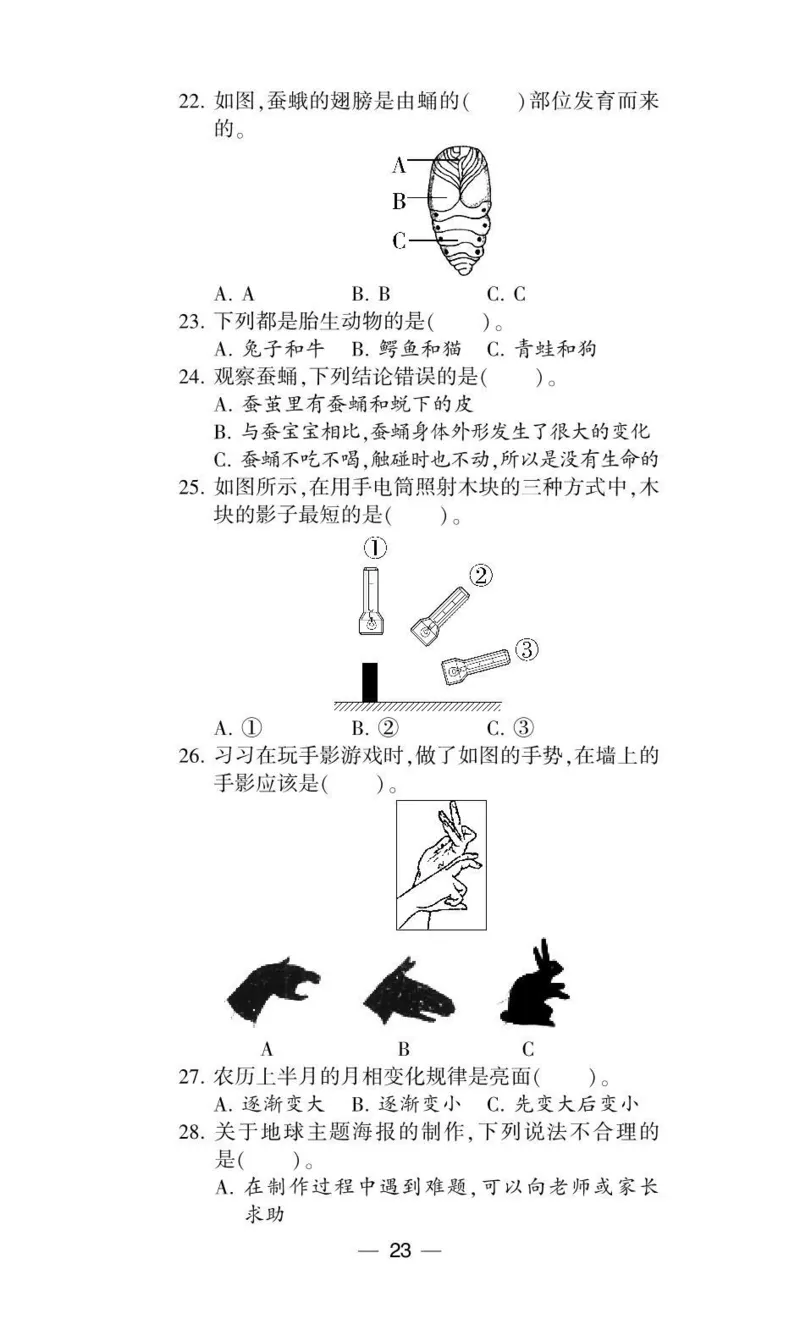 22. 如图,蚕蛾的翅膀是由蛹的(　　)部位发育而来的。

A
B
C

A. A　　B. B　　C. C

23. 下列都是胎生动物的是(　　)。

A. 兔子和牛　B. 鳄鱼和猫　C. 青蛙和狗

24. 观察蚕蛹,下列结论错误的是(　　)。

A. 蚕茧里有蚕蛹和蜕下的皮

B. 与蚕宝宝相比,蚕蛹身体外形发生了很大的变化

C. 蚕蛹不吃不喝,触碰时也不动,所以是没有生命的

25. 如图所示,在用手电筒照射木块的三种方式中,木块的影子最短的是(　　)。

①
②
③

A. ①　　B. ②　　C. ③

26. 习习在玩手影游戏时,做了如图的手势,在墙上的手影应该是(　　)。

A　　B　　C

27. 农历上半月的月相变化规律是亮面(　　)。

A. 逐渐变大　B. 逐渐变小　C. 先变大后变小

28. 关于地球主题海报的制作,下列说法不合理的是(　　)。

A. 在制作过程中遇到难题,可以向老师或家长求助

— 23 —