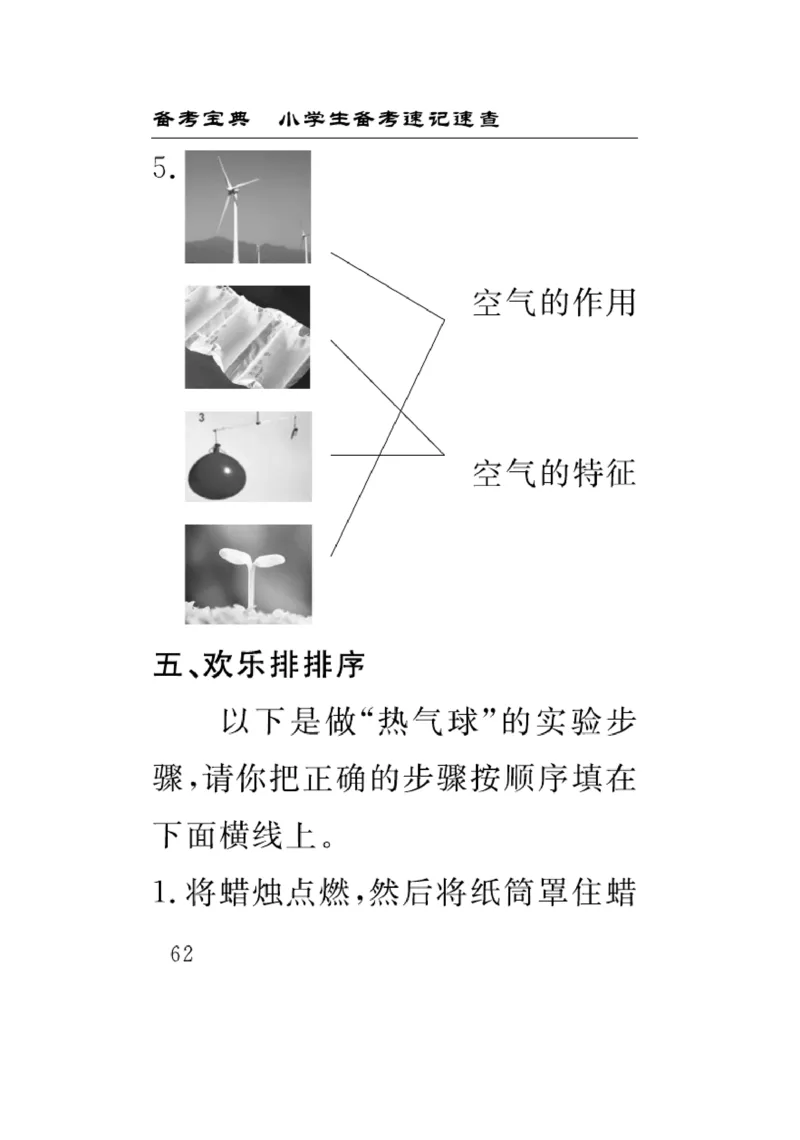 备考宝典　小学生备考速记速查

5.

3

空气的作用

空气的特征

五、欢乐排排序

以下是做“热气球”的实验步骤，请你把正确的步骤按顺序填在下面横线上。

1. 将蜡烛点燃，然后将纸筒罩住蜡

62