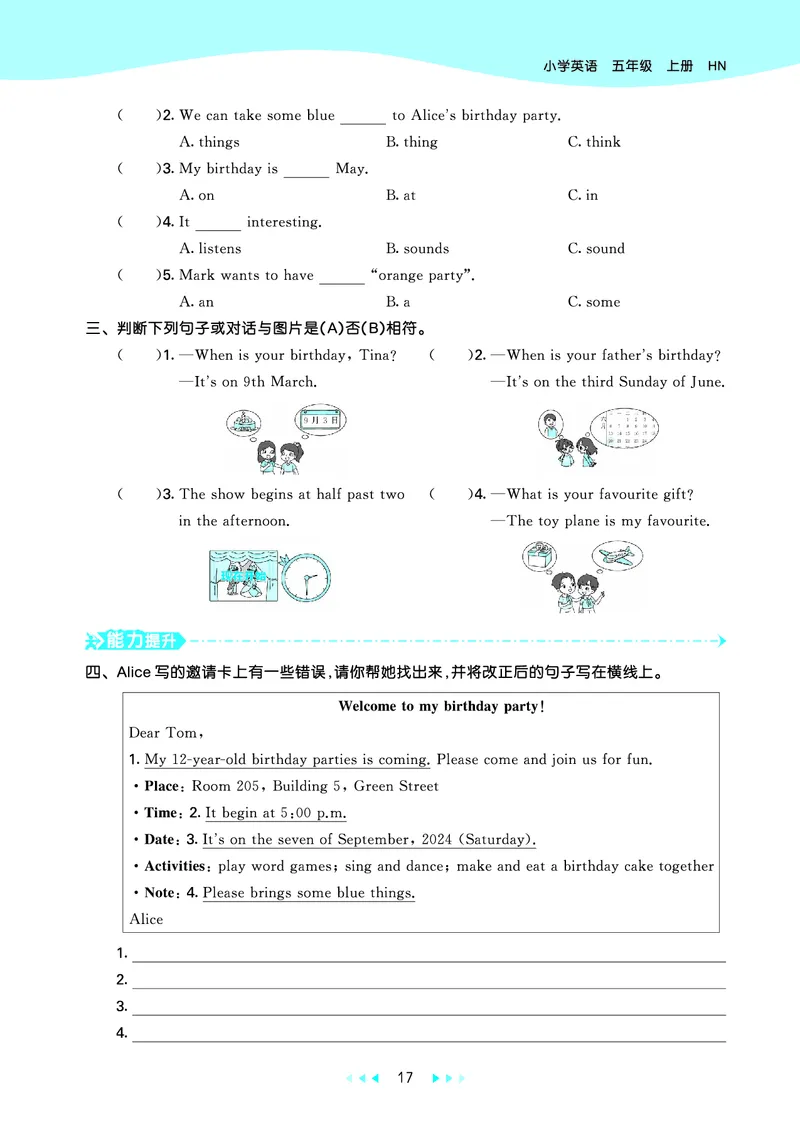 小学英语 五年级 上册 HN

( )2. We can take some blue ______ to Alice's birthday party.
A. things B. thing C. think

( )3. My birthday is ______ May.
A. on B. at C. in

( )4. It ______ interesting.
A. listens B. sounds C. sound

( )5. Mark wants to have ______ "orange party".
A. an B. a C. some

三、判断下列句子或对话与图片是(A)否(B)相符。

( )1. —When is your birthday, Tina?
—It's on 9th March.

9月3日

( )2. —When is your father's birthday?
—It's on the third Sunday of June.

( )3. The show begins at half past two in the afternoon.

( )4. —What is your favourite gift?
—The toy plane is my favourite.

能力提升

四、Alice 写的邀请卡上有一些错误,请你帮她找出来,并将改正后的句子写在横线上。

Welcome to my birthday party!

Dear Tom,

1. My 12-year-old birthday parties is coming. Please come and join us for fun.

• Place: Room 205, Building 5, Green Street

• Time: 2. It begin at 5:00 p.m.

• Date: 3. It's on the seven of September, 2024 (Saturday).

• Activities: play word games; sing and dance; make and eat a birthday cake together

• Note: 4. Please brings some blue things.

Alice

1. ______
2. ______
3. ______
4. ______

17