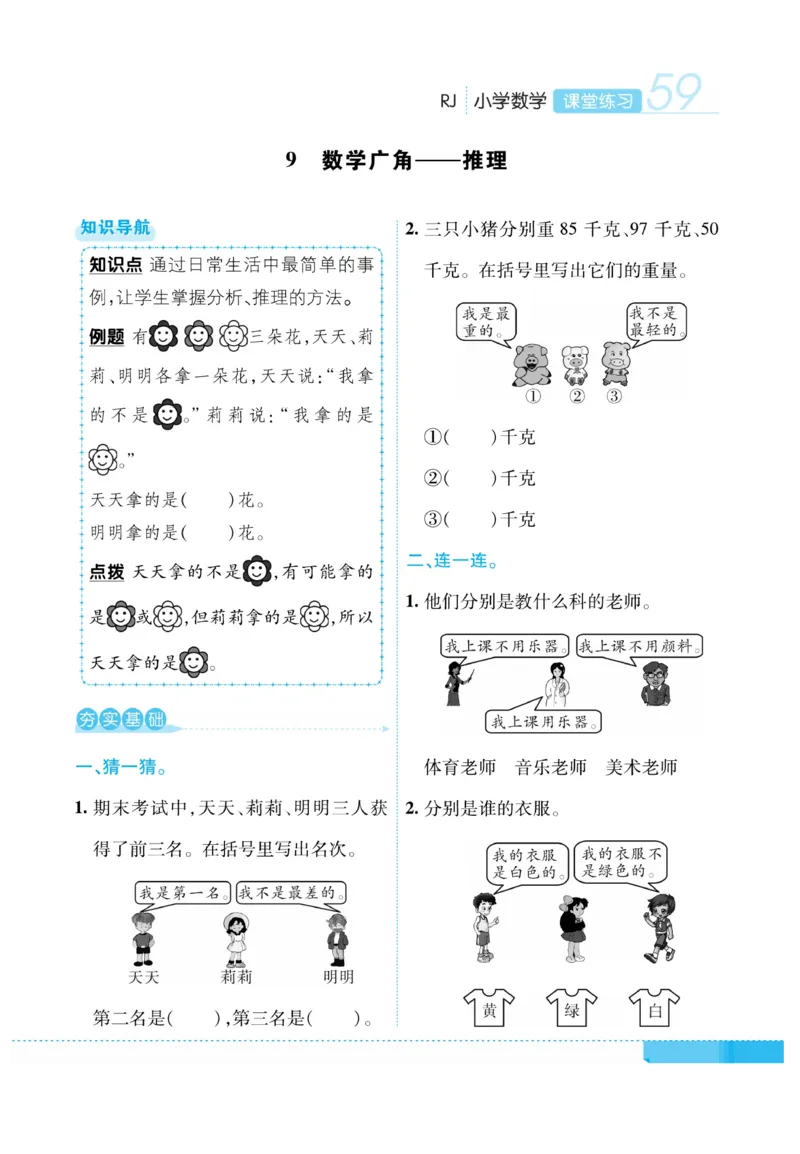 RJ 小学数学 课堂练习 59

9 数学广角——推理

知识导航

知识点 通过日常生活中最简单的事例，让学生掌握分析、推理的方法。

例题 有三朵花，天天、莉莉、明明各拿一朵花，天天说：“我拿的不是。”莉莉说：“我拿的是。”

天天拿的是(　　)花。

明明拿的是(　　)花。

点拨 天天拿的不是，有可能拿的是或，但莉莉拿的是，所以天天拿的是。

夯实基础

一、猜一猜。

1. 期末考试中，天天、莉莉、明明三人获得了前三名。在括号里写出名次。

我是第一名。 我不是最差的。

天天 莉莉 明明

第二名是(　　)，第三名是(　　)。

2. 三只小猪分别重 85 千克、97 千克、50 千克。在括号里写出它们的重量。

我是最重的。 我不是最轻的。

① ② ③

①(　　)千克

②(　　)千克

③(　　)千克

二、连一连。

1. 他们分别是教什么科的老师。

我上课不用乐器。 我上课不用颜料。 我上课用乐器。

体育老师 音乐老师 美术老师

2. 分别是谁的衣服。

我的衣服是白色的。 我的衣服不是绿色的。

黄 绿 白