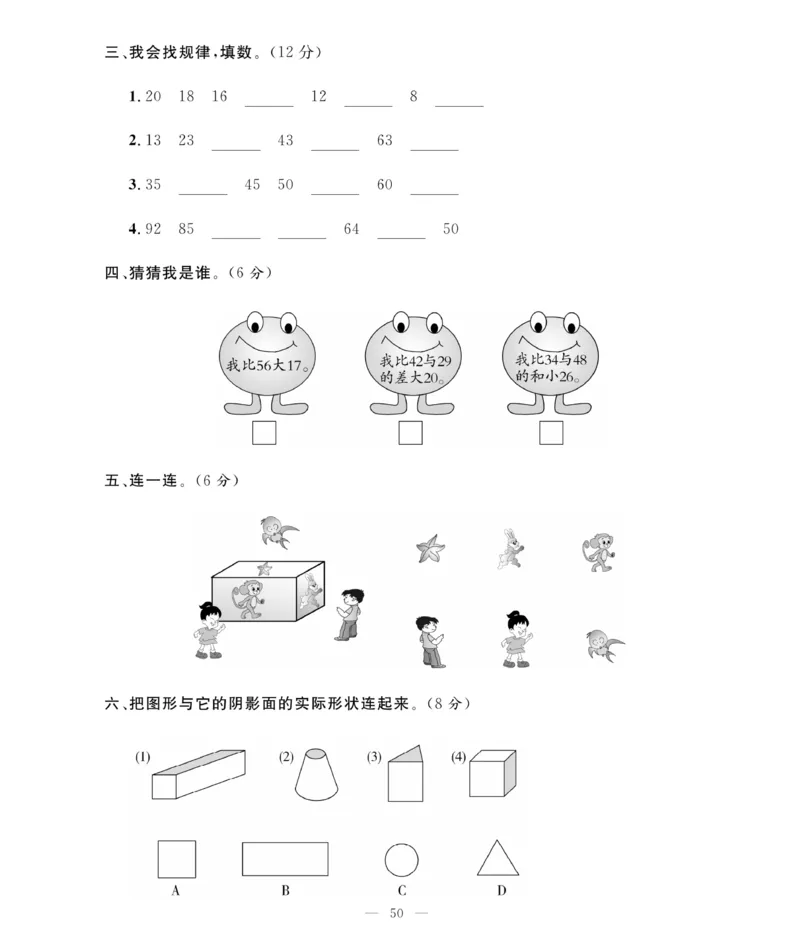 三、我会找规律，填数。（12 分）

1. 20　18　16　______　12　______　8　______

2. 13　23　______　43　______　63　______

3. 35　______　45　50　______　60　______

4. 92　85　______　______　64　______　50

四、猜猜我是谁。（6 分）

我比56大17。

我比42与29的差大20。

我比34与48的和小26。

五、连一连。（6 分）

六、把图形与它的阴影面的实际形状连起来。（8 分）

(1)　(2)　(3)　(4)

A　B　C　D

— 50 —