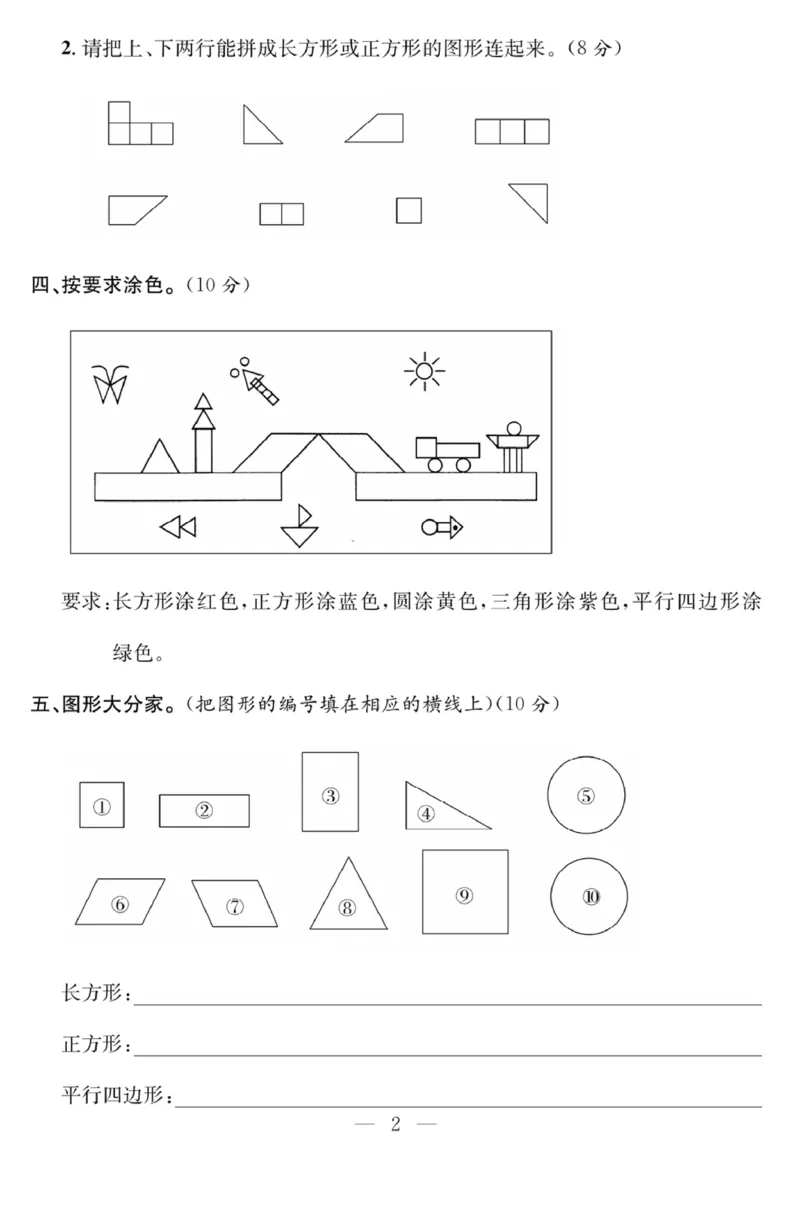 2. 请把上、下两行能拼成长方形或正方形的图形连起来。(8 分)

四、按要求涂色。(10 分)

要求:长方形涂红色,正方形涂蓝色,圆涂黄色,三角形涂紫色,平行四边形涂绿色。

五、图形大分家。(把图形的编号填在相应的横线上)(10 分)

①　②　③　④　⑤

⑥　⑦　⑧　⑨　⑩

长方形:

正方形:

平行四边形:

— 2 —