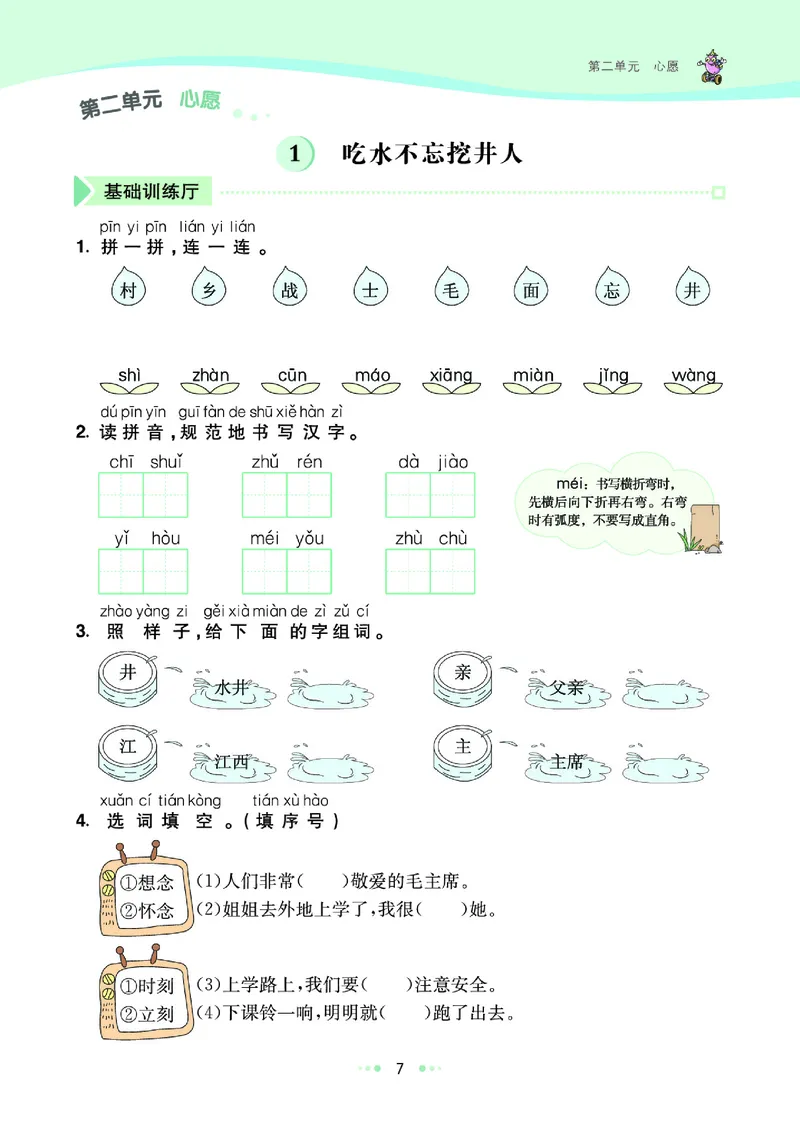 第二单元　心愿

第二单元　心愿

1　吃水不忘挖井人

基础训练厅

pīn yi pīn　lián yi lián
1. 拼一拼，连一连。

村　乡　战　士　毛　面　忘　井

shì　zhàn　cūn　máo　xiāng　miàn　jǐng　wàng

dú pīn yīn　guī fàn de shū xiě hàn zì
2. 读拼音，规范地书写汉字。

chī shuǐ　zhǔ rén　dà jiào

yǐ hòu　méi yǒu　zhù chù

méi：书写横折弯时，先横后向下折再右弯。右弯时有弧度，不要写成直角。

zhào yàng zi　gěi xià miàn de zì zǔ cí
3. 照样子，给下面的字组词。

井　水井

亲　父亲

江　江西

主　主席

xuǎn cí tián kòng　tián xù hào
4. 选词填空。（填序号）

①想念
②怀念
(1)人们非常(　　)敬爱的毛主席。
(2)姐姐去外地上学了，我很(　　)她。

①时刻
②立刻
(3)上学路上，我们要(　　)注意安全。
(4)下课铃一响，明明就(　　)跑了出去。

7