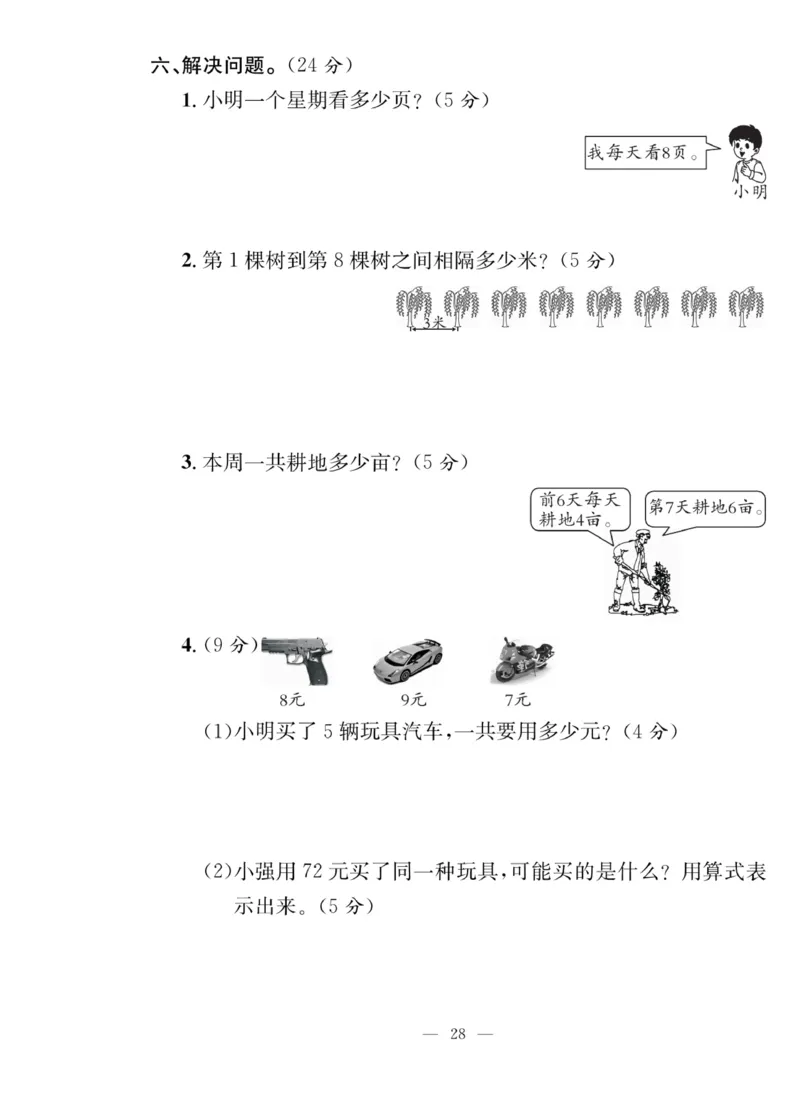 六、解决问题。(24 分)

1. 小明一个星期看多少页?(5 分)

我每天看8页。

小明

2. 第 1 棵树到第 8 棵树之间相隔多少米?(5 分)

3米

3. 本周一共耕地多少亩?(5 分)

前6天每天耕地4亩。

第7天耕地6亩。

4. (9 分)

8元　9元　7元

(1)小明买了 5 辆玩具汽车,一共要用多少元?(4 分)

(2)小强用 72 元买了同一种玩具,可能买的是什么?用算式表示出来。(5 分)

— 28 —