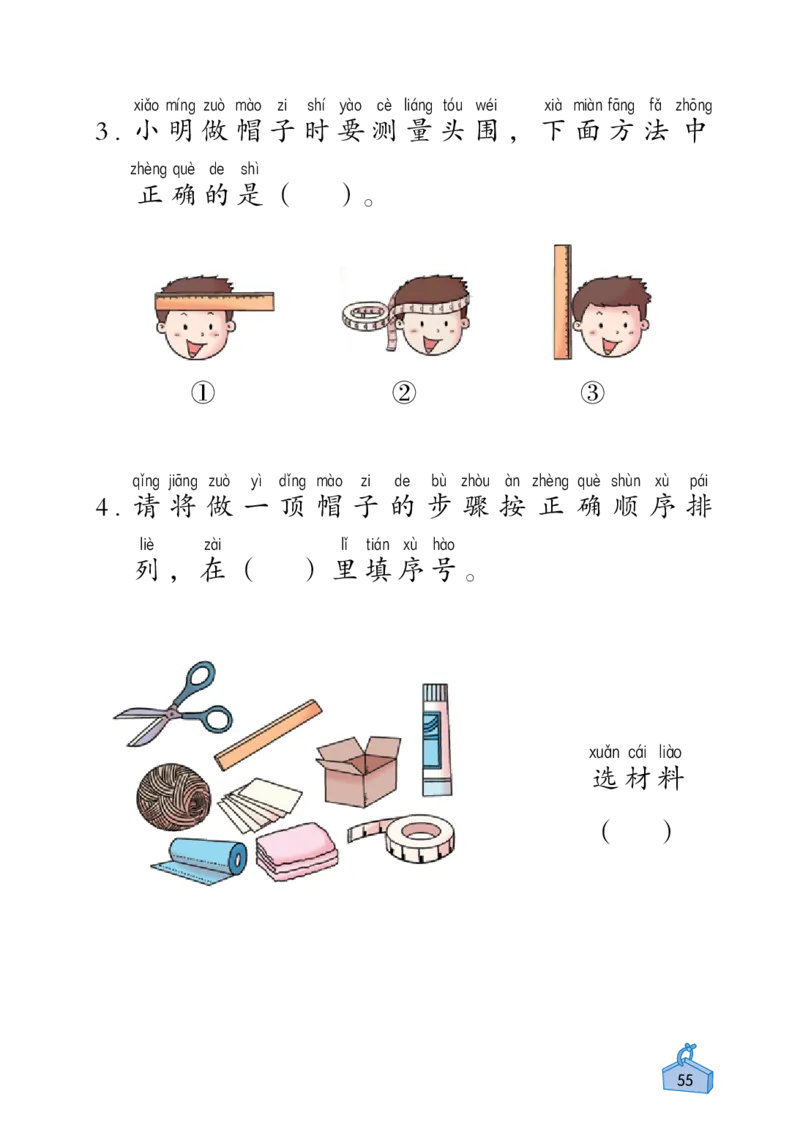 xiǎo míng zuò mào zi shí yào cè liáng tóu wéi xià miàn fāng fǎ zhōng
3. 小明做帽子时要测量头围，下面方法中

zhèng què de shì
正确的是（　　）。

①　　②　　③

qǐng jiāng zuò yì dǐng mào zi de bù zhòu àn zhèng què shùn xù pái
4. 请将做一顶帽子的步骤按正确顺序排

liè zài lǐ tián xù hào
列，在（　　）里填序号。

xuǎn cái liào
选材料

（　　）

55