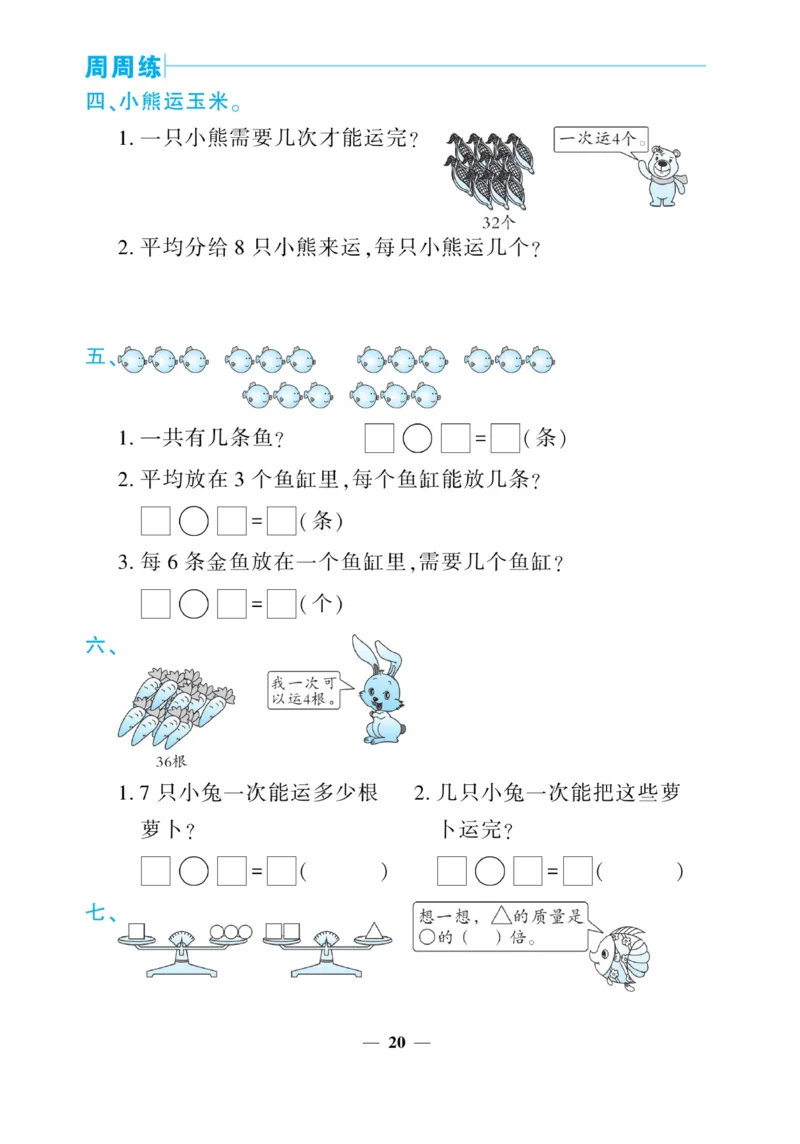 周周练

四、小熊运玉米。

1. 一只小熊需要几次才能运完？

32个

一次运4个。

2. 平均分给 8 只小熊来运，每只小熊运几个？

五、

1. 一共有几条鱼？ □○□=□（条）

2. 平均放在 3 个鱼缸里，每个鱼缸能放几条？

□○□=□（条）

3. 每 6 条金鱼放在一个鱼缸里，需要几个鱼缸？

□○□=□（个）

六、

36根

我一次可以运4根。

1. 7 只小兔一次能运多少根萝卜？

□○□=□（ ）

2. 几只小兔一次能把这些萝卜运完？

□○□=□（ ）

七、

想一想，△的质量是○的（ ）倍。

— 20 —