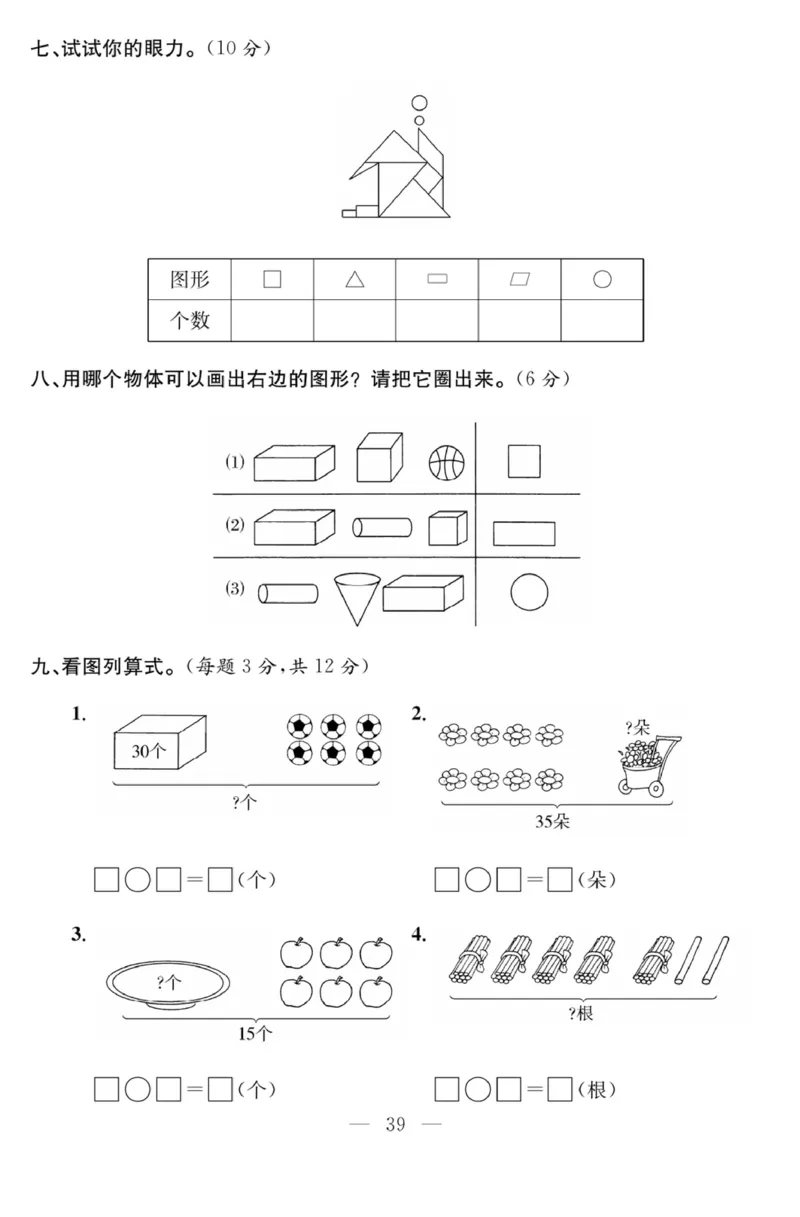 七、试试你的眼力。(10 分)

| 图形 | □ | △ | ▭ | ▱ | ○ |
|---|---|---|---|---|---|
| 个数 | | | | | |

八、用哪个物体可以画出右边的图形?请把它圈出来。(6 分)

(1)

(2)

(3)

九、看图列算式。(每题 3 分,共 12 分)

1.

30个

?个

□○□=□(个)

2.

?朵

35朵

□○□=□(朵)

3.

?个

15个

□○□=□(个)

4.

?根

□○□=□(根)

— 39 —