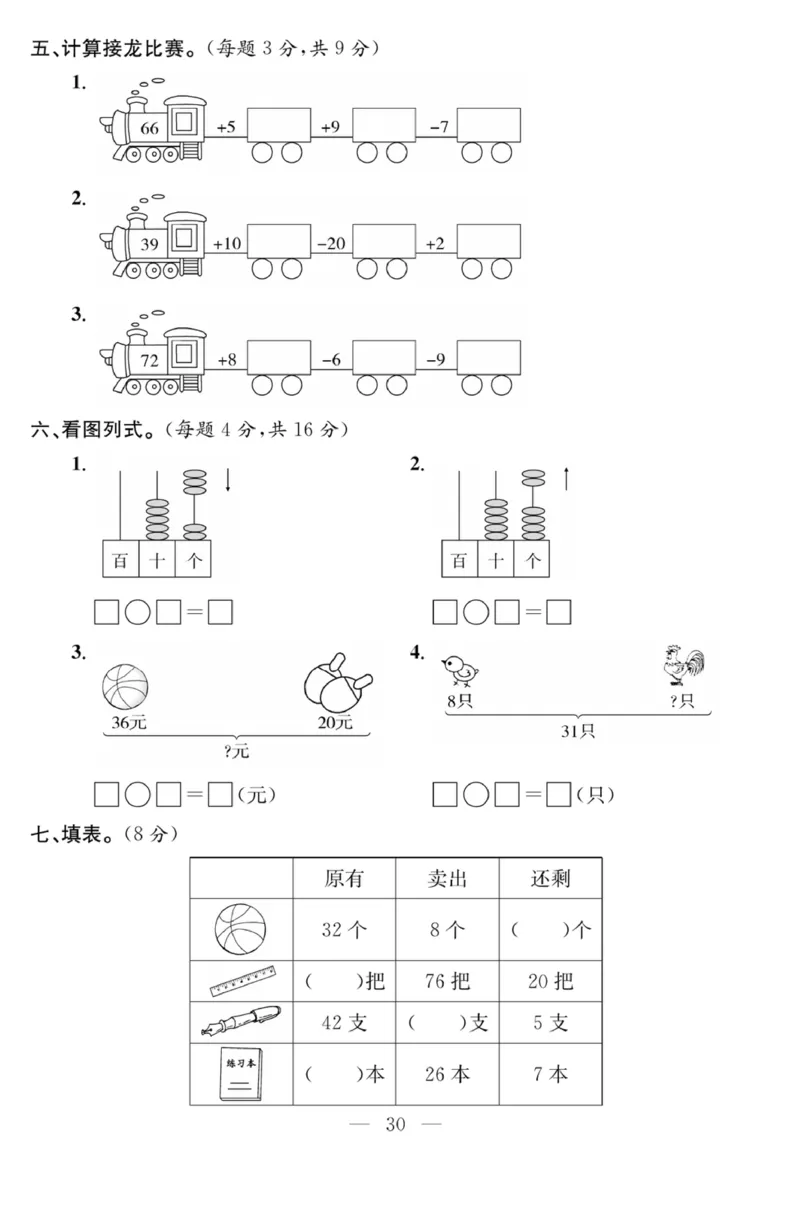 五、计算接龙比赛。(每题 3 分,共 9 分)

1. 66 +5 □ +9 □ −7 □

2. 39 +10 □ −20 □ +2 □

3. 72 +8 □ −6 □ −9 □

六、看图列式。(每题 4 分,共 16 分)

1. 百 十 个

□○□=□

2. 百 十 个

□○□=□

3. 36元 20元 ?元

□○□=□(元)

4. 8只 ?只 31只

□○□=□(只)

七、填表。(8 分)

| | 原有 | 卖出 | 还剩 |
|---|---|---|---|
| | 32 个 | 8 个 | ( )个 |
| | ( )把 | 76 把 | 20 把 |
| | 42 支 | ( )支 | 5 支 |
| 练习本 | ( )本 | 26 本 | 7 本 |

— 30 —