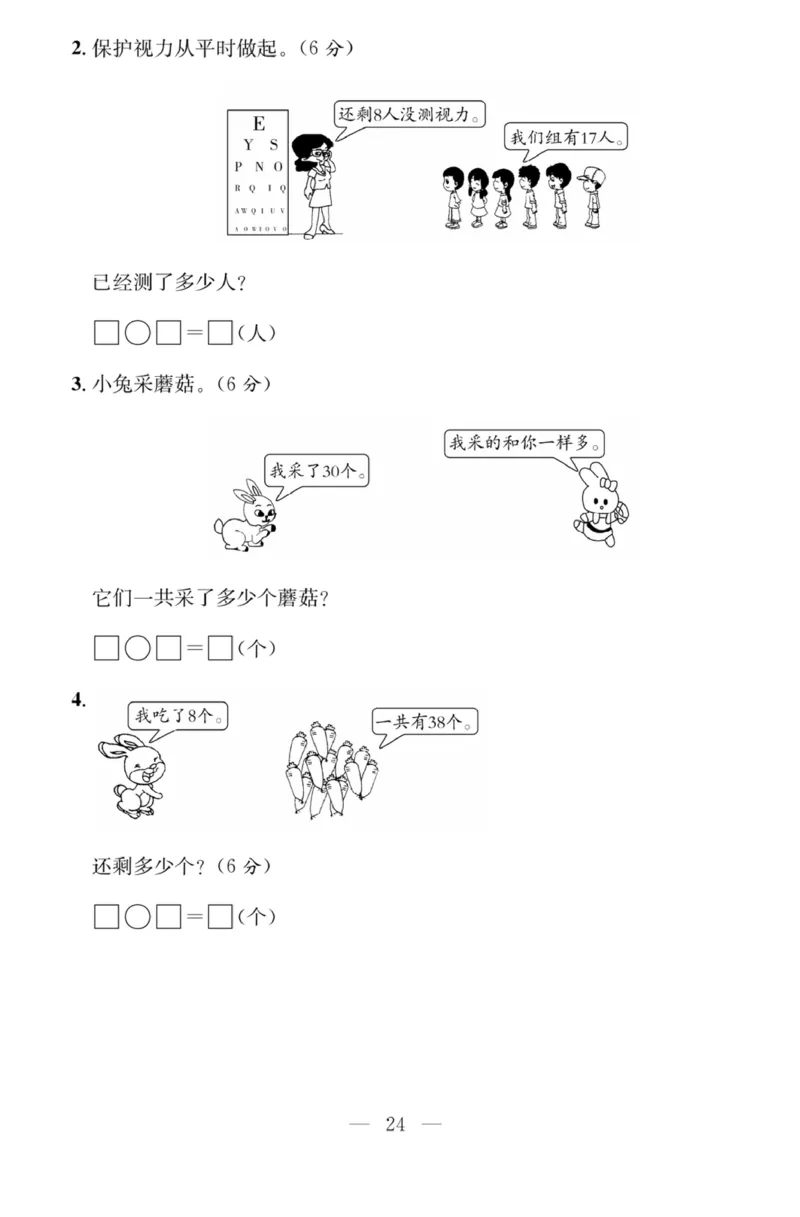 2. 保护视力从平时做起。（6 分）

E
Y S
P N O
R Q I Q
A W Q I U V
A O W I O V O

还剩8人没测视力。

我们组有17人。

已经测了多少人？

□○□＝□(人)

3. 小兔采蘑菇。（6 分）

我采了30个。

我采的和你一样多。

它们一共采了多少个蘑菇？

□○□＝□(个)

4.

我吃了8个。

一共有38个。

还剩多少个？（6 分）

□○□＝□(个)

— 24 —