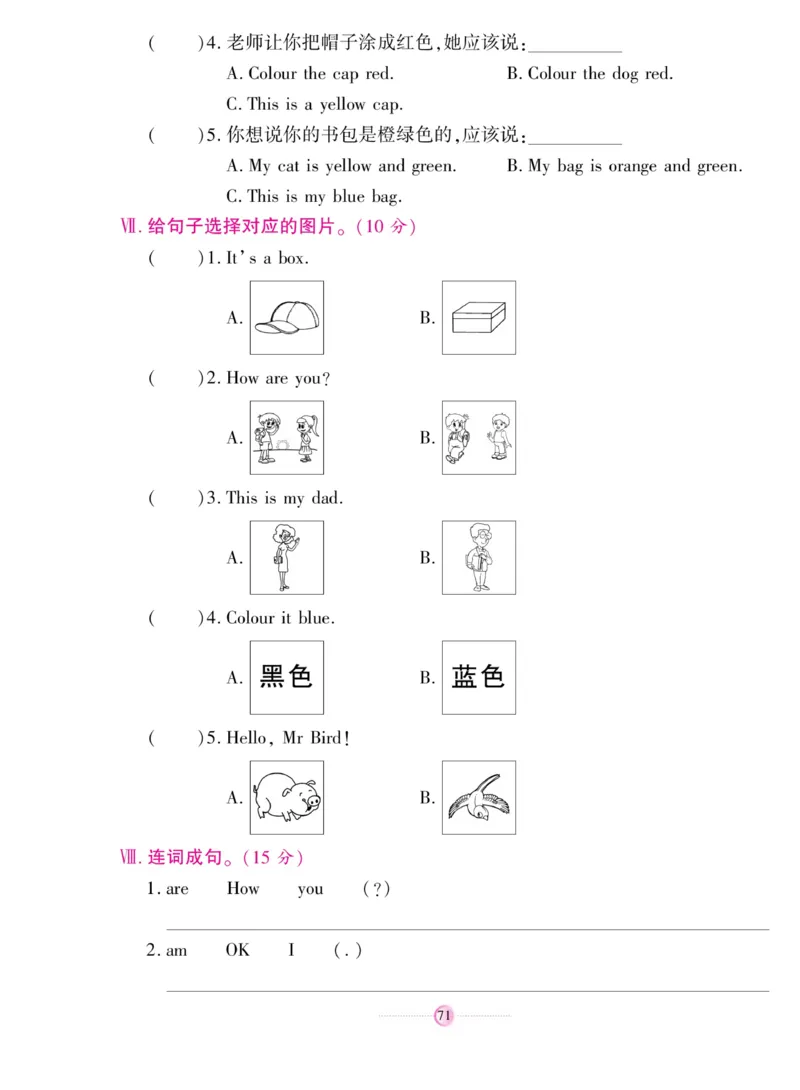 (　　)4. 老师让你把帽子涂成红色,她应该说:__________

A. Colour the cap red.　　B. Colour the dog red.

C. This is a yellow cap.

(　　)5. 你想说你的书包是橙绿色的,应该说:__________

A. My cat is yellow and green.　　B. My bag is orange and green.

C. This is my blue bag.

Ⅶ. 给句子选择对应的图片。(10 分)

(　　)1. It's a box.

A.　　B.

(　　)2. How are you?

A.　　B.

(　　)3. This is my dad.

A.　　B.

(　　)4. Colour it blue.

A. 黑色　　B. 蓝色

(　　)5. Hello, Mr Bird!

A.　　B.

Ⅷ. 连词成句。(15 分)

1. are　How　you　(?)

2. am　OK　I　(.)

71