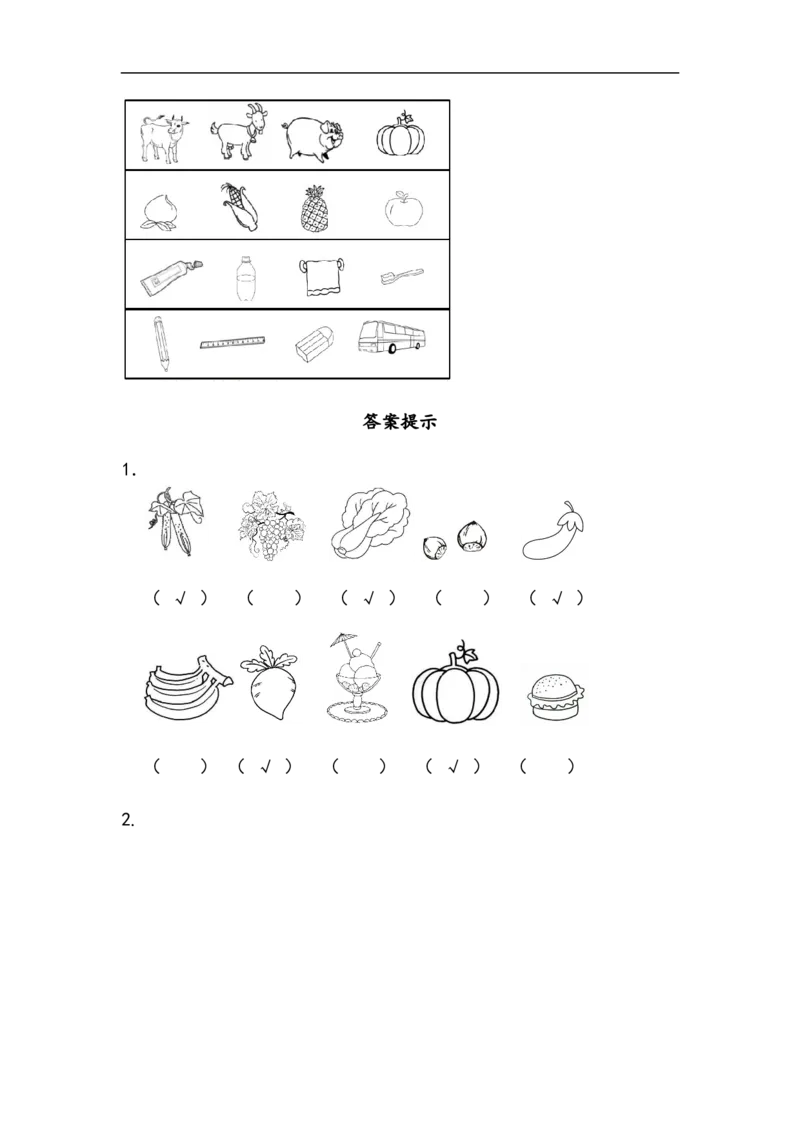 答案提示

1.

( √ ) (    ) ( √ ) (    ) ( √ )

(    ) ( √ ) (    ) ( √ ) (    )

2.