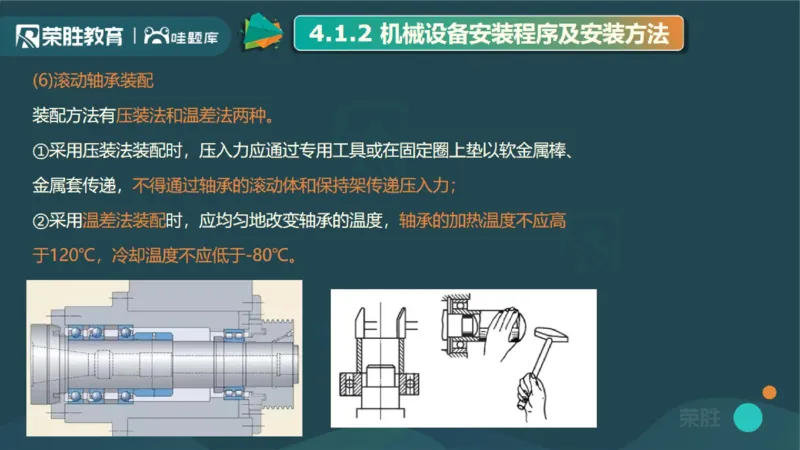 荣胜教育 | 哇题库

4.1.2 机械设备安装程序及安装方法

(6)滚动轴承装配

装配方法有压装法和温差法两种。

①采用压装法装配时，压入力应通过专用工具或在固定圈上垫以软金属棒、金属套传递，不得通过轴承的滚动体和保持架传递压入力；

②采用温差法装配时，应均匀地改变轴承的温度，轴承的加热温度不应高于120℃，冷却温度不应低于-80℃。

荣胜