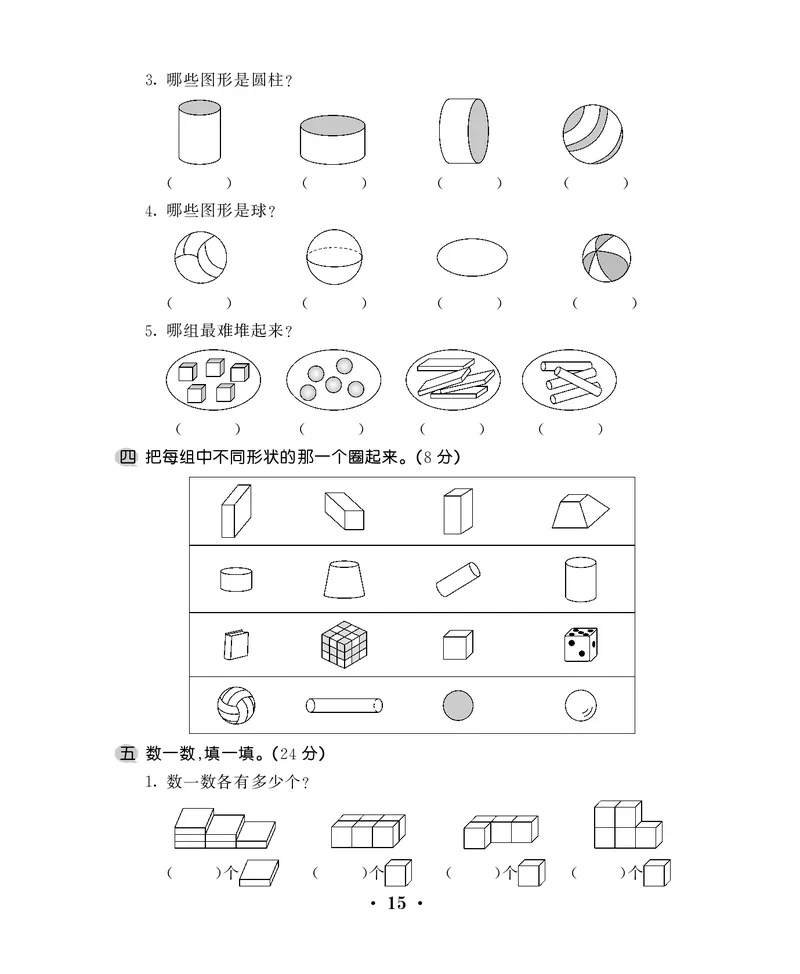 3. 哪些图形是圆柱？

(　　)　　(　　)　　(　　)　　(　　)

4. 哪些图形是球？

(　　)　　(　　)　　(　　)　　(　　)

5. 哪组最难堆起来？

(　　)　　(　　)　　(　　)　　(　　)

四 把每组中不同形状的那一个圈起来。(8 分)

五 数一数，填一填。(24 分)

1. 数一数各有多少个？

(　　)个　　(　　)个　　(　　)个　　(　　)个

· 15 ·