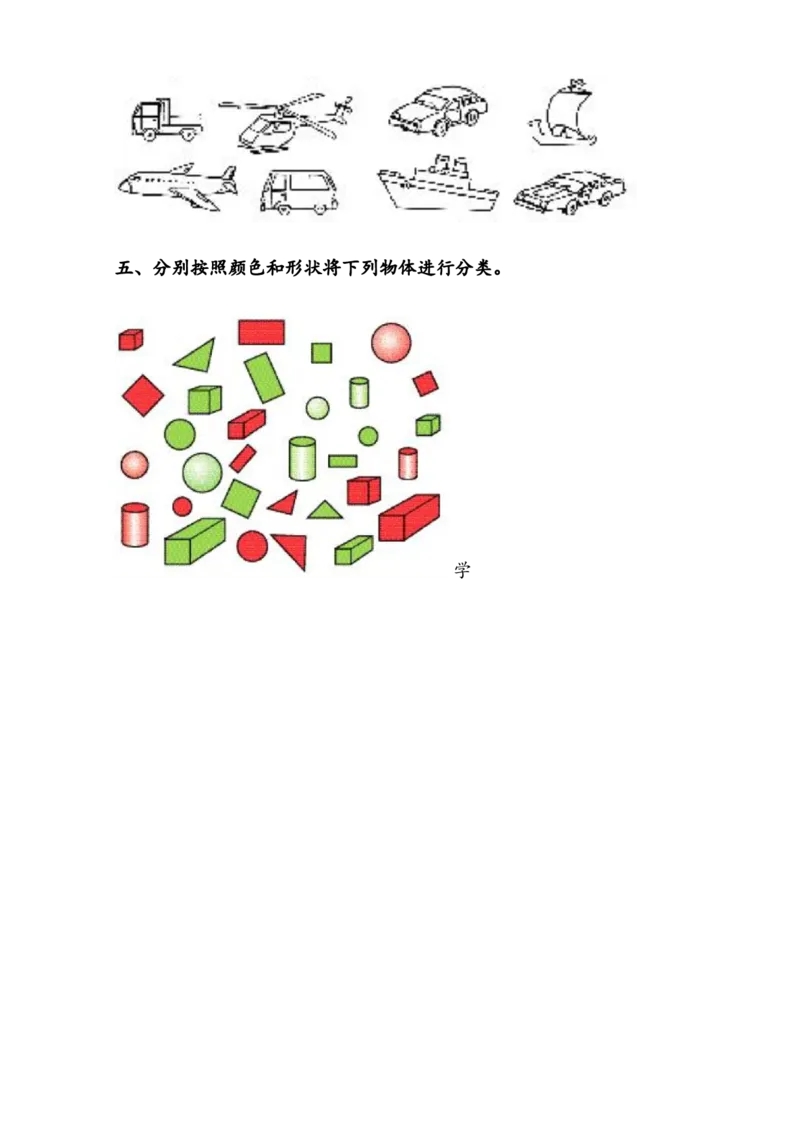 五、分别按照颜色和形状将下列物体进行分类。

学