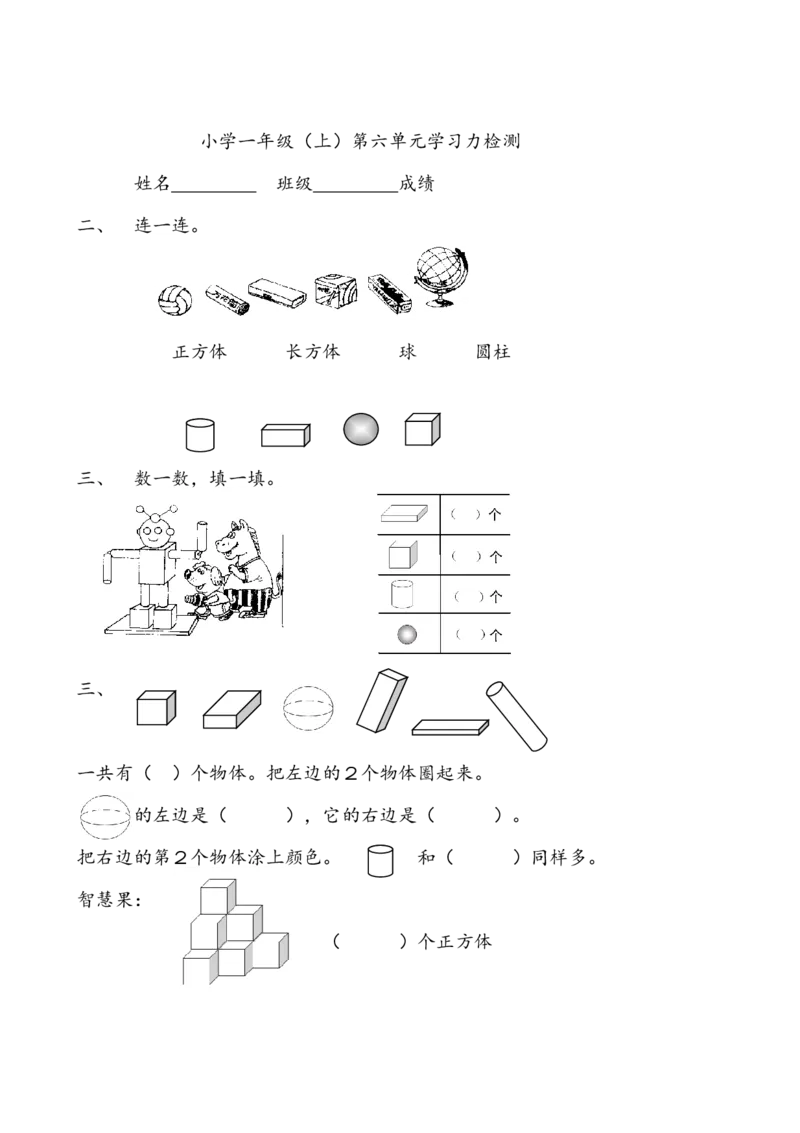 小学一年级（上）第六单元学习力检测

姓名________ 班级________成绩

二、 连一连。

正方体 长方体 球 圆柱

三、 数一数，填一填。

|  | （ ）个 |
|---|---|
|  | （ ）个 |
|  | （ ）个 |
|  | （ ）个 |

三、

一共有（ ）个物体。把左边的2个物体圈起来。

的左边是（ ），它的右边是（ ）。

把右边的第2个物体涂上颜色。 和（ ）同样多。

智慧果：

（ ）个正方体