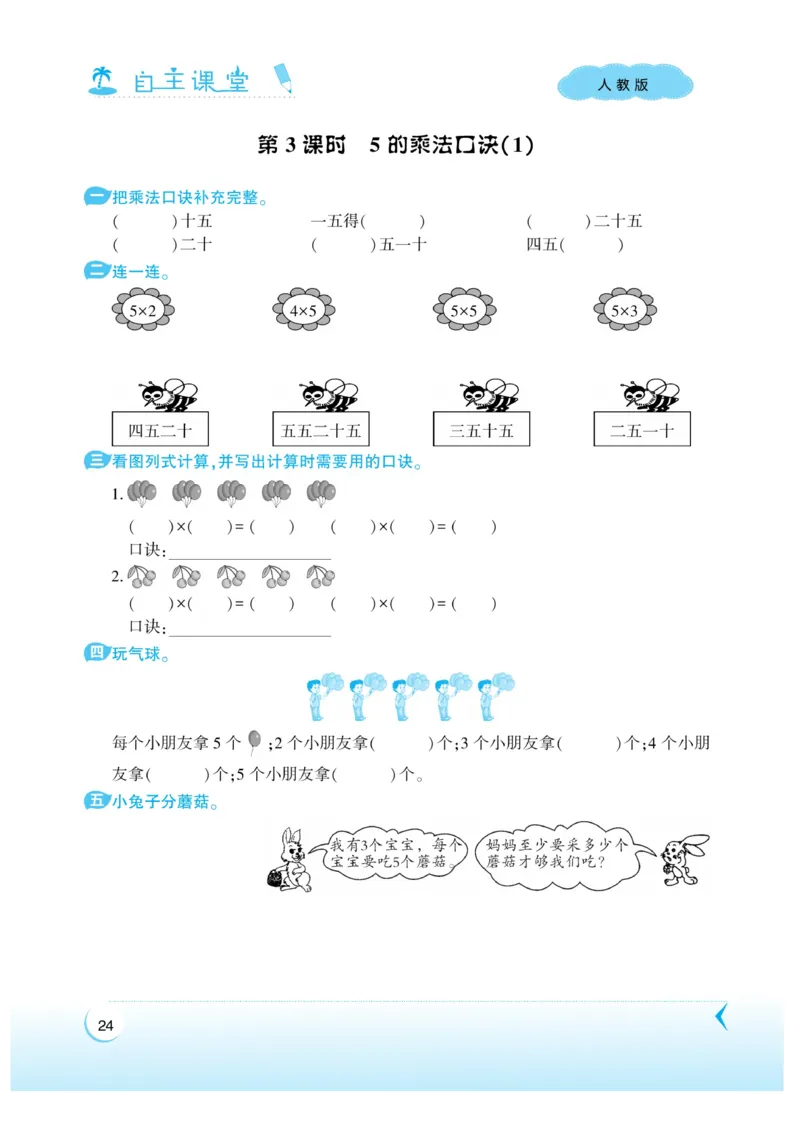 自主课堂

人教版

第 3 课时　5 的乘法口诀(1)

一 把乘法口诀补充完整。

(　　)十五　　一五得(　　)　　(　　)二十五

(　　)二十　　(　　)五一十　　四五(　　)

二 连一连。

$5\times2$　$4\times5$　$5\times5$　$5\times3$

四五二十　五五二十五　三五十五　二五一十

三 看图列式计算,并写出计算时需要用的口诀。

1.

(　)×(　)=(　)　(　)×(　)=(　)

口诀:

2.

(　)×(　)=(　)　(　)×(　)=(　)

口诀:

四 玩气球。

每个小朋友拿 5 个 ;2 个小朋友拿(　　)个;3 个小朋友拿(　　)个;4 个小朋友拿(　　)个;5 个小朋友拿(　　)个。

五 小兔子分蘑菇。

我有3个宝宝,每个宝宝要吃5个蘑菇。

妈妈至少要采多少个蘑菇才够我们吃?

24