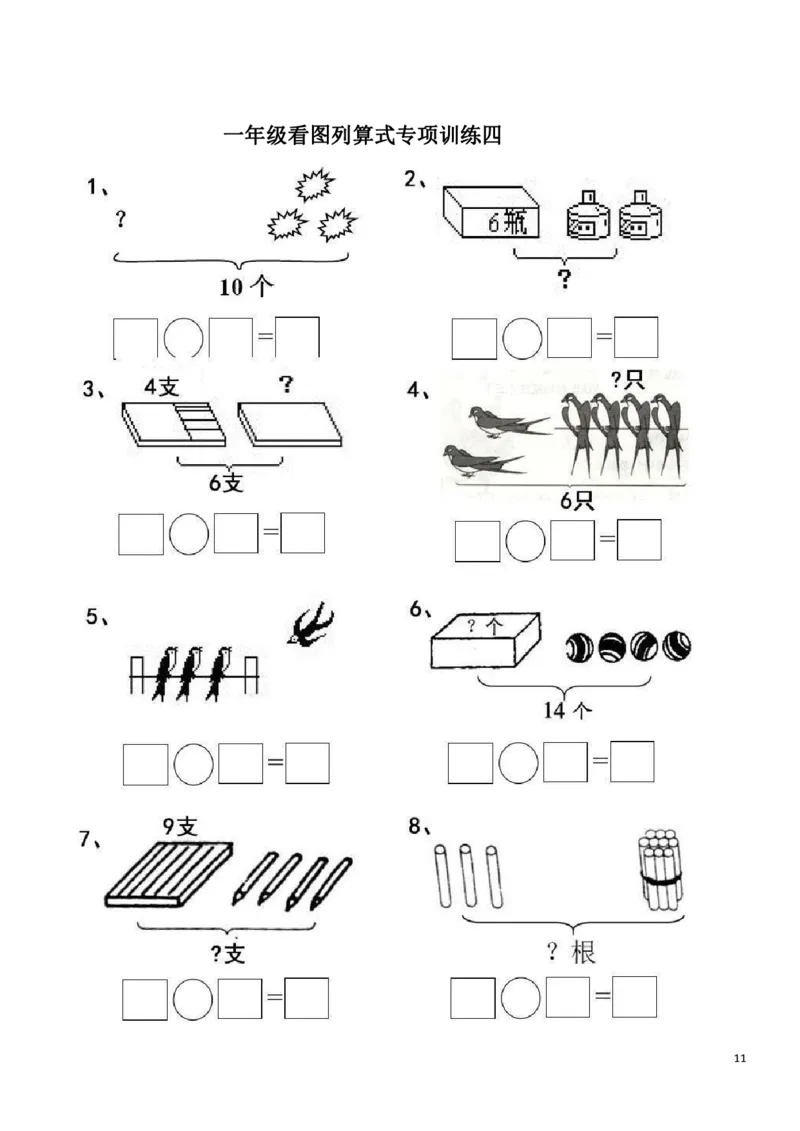 一年级看图列算式专项训练四

1、

?

10 个

□○□=□

2、

6瓶

?

□○□=□

3、

4支

?

6支

□○□=□

4、

?只

6只

□○□=□

5、

□○□=□

6、

? 个

14 个

□○□=□

7、

9支

?支

□○□=□

8、

? 根

□○□=□

11