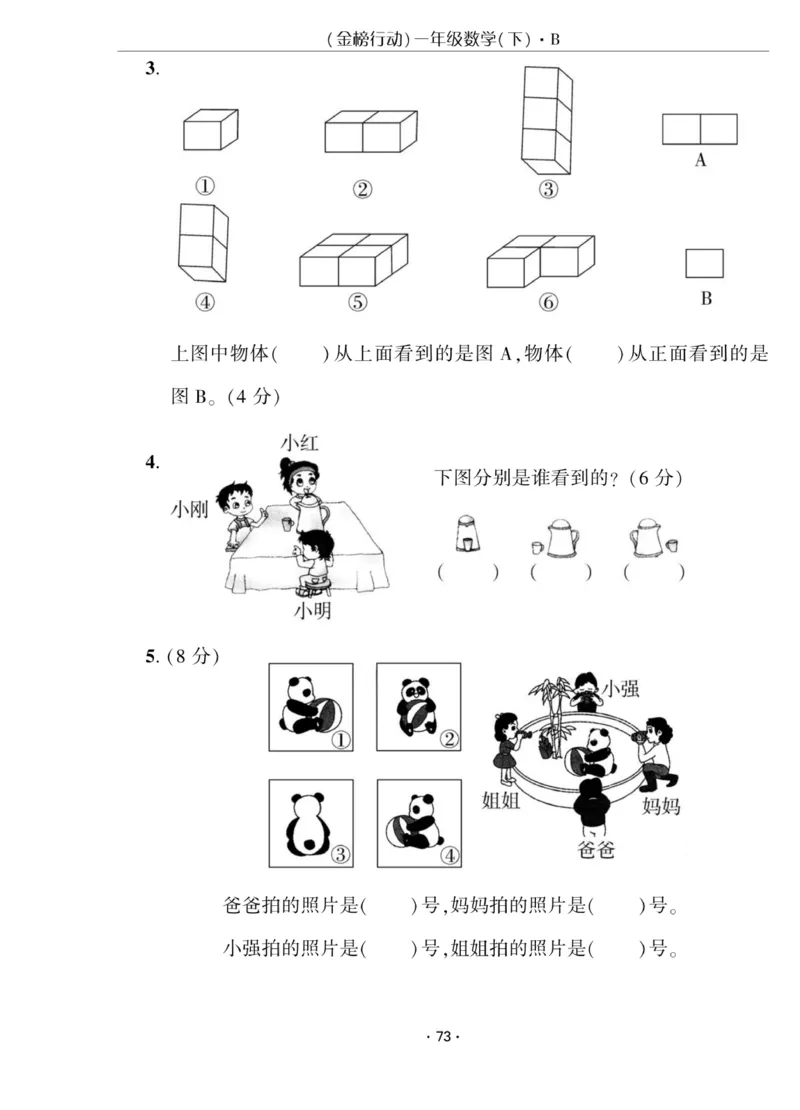 (金榜行动)一年级数学(下)·B

3.

①　②　③　A

④　⑤　⑥　B

上图中物体(　　)从上面看到的是图 A,物体(　　)从正面看到的是图 B。(4 分)

4.

小红

小刚

小明

下图分别是谁看到的?(6 分)

(　　)　(　　)　(　　)

5. (8 分)

①　②　③　④

小强

姐姐

妈妈

爸爸

爸爸拍的照片是(　　)号,妈妈拍的照片是(　　)号。

小强拍的照片是(　　)号,姐姐拍的照片是(　　)号。

· 73 ·