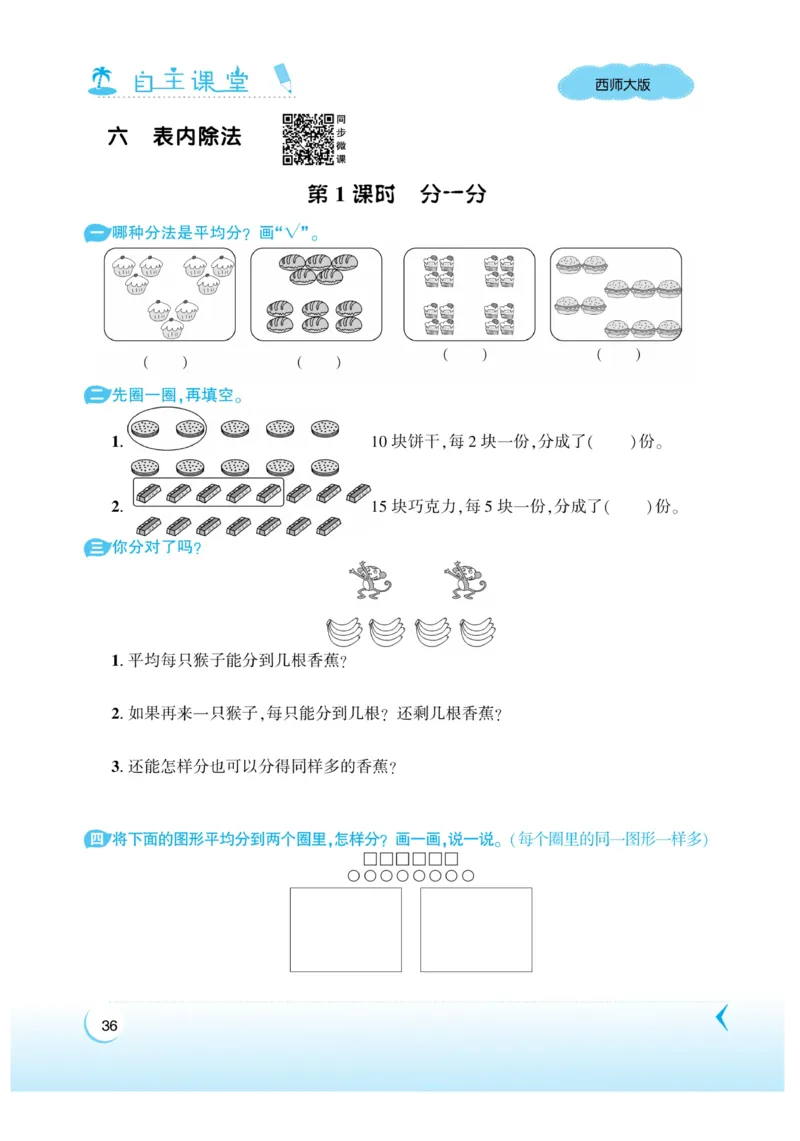 自主课堂

西师大版

六　表内除法

同步微课

第 1 课时　分一分

一 哪种分法是平均分？画“√”。

(　　)　(　　)　(　　)　(　　)

二 先圈一圈，再填空。

1. 10 块饼干，每 2 块一份，分成了(　　)份。

2. 15 块巧克力，每 5 块一份，分成了(　　)份。

三 你分对了吗？

1. 平均每只猴子能分到几根香蕉？

2. 如果再来一只猴子，每只能分到几根？还剩几根香蕉？

3. 还能怎样分也可以分得同样多的香蕉？

四 将下面的图形平均分到两个圈里，怎样分？画一画，说一说。(每个圈里的同一图形一样多)

□□□□□□
○○○○○○○○

36