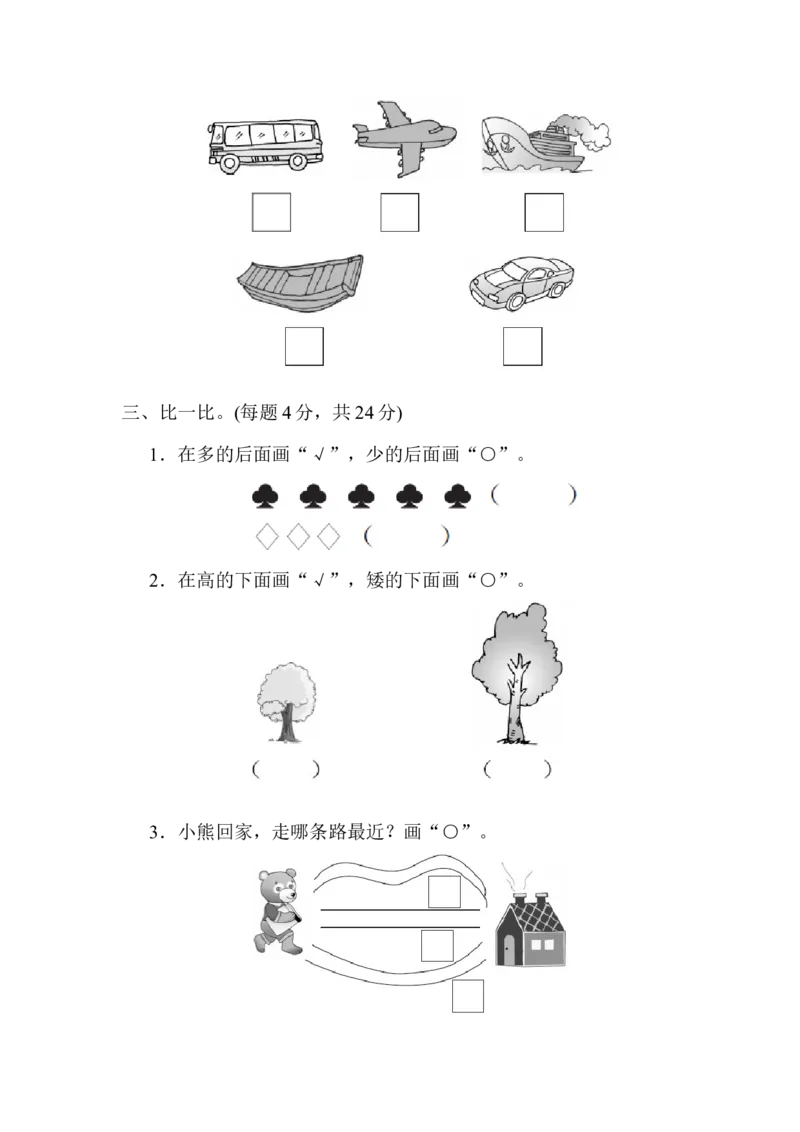 三、比一比。(每题 4 分，共 24 分)

1．在多的后面画“√”，少的后面画“○”。

♣ ♣ ♣ ♣ ♣ (　　)

◇◇◇ (　　)

2．在高的下面画“√”，矮的下面画“○”。

(　　)　　(　　)

3．小熊回家，走哪条路最近？画“○”。