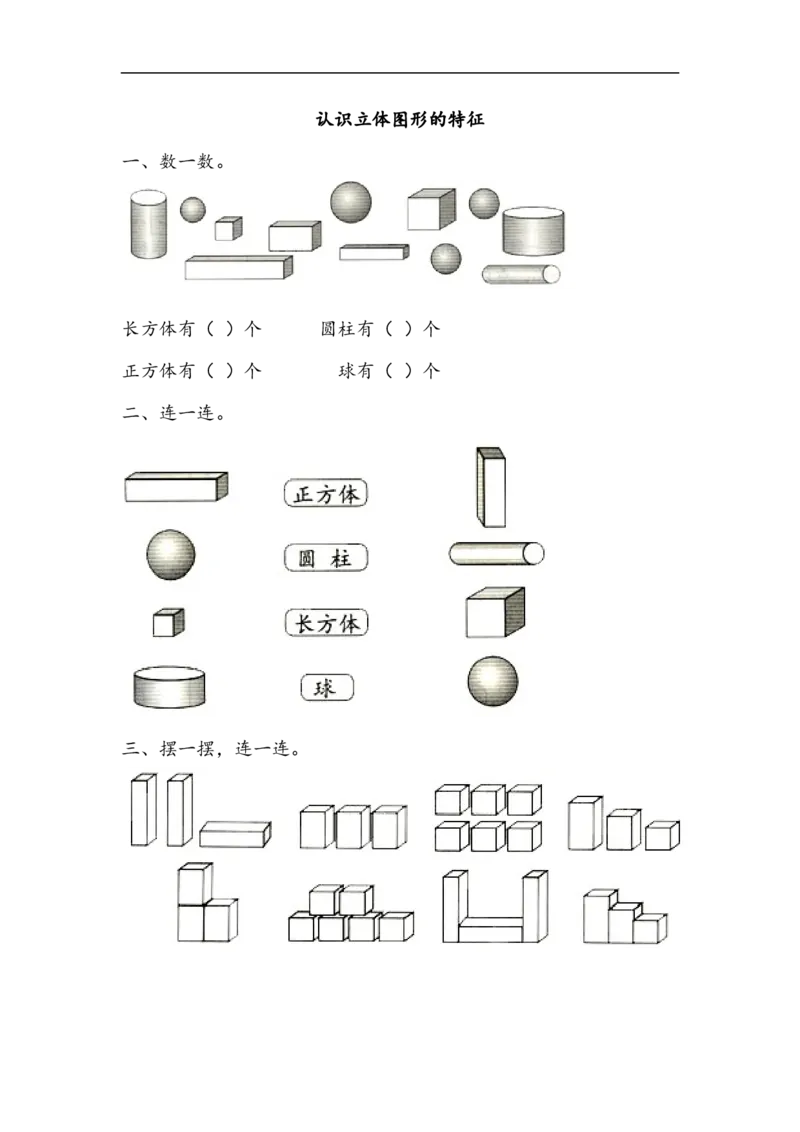 认识立体图形的特征

一、数一数。

长方体有（ ）个　　圆柱有（ ）个

正方体有（ ）个　　球有（ ）个

二、连一连。

正方体

圆 柱

长方体

球

三、摆一摆，连一连。