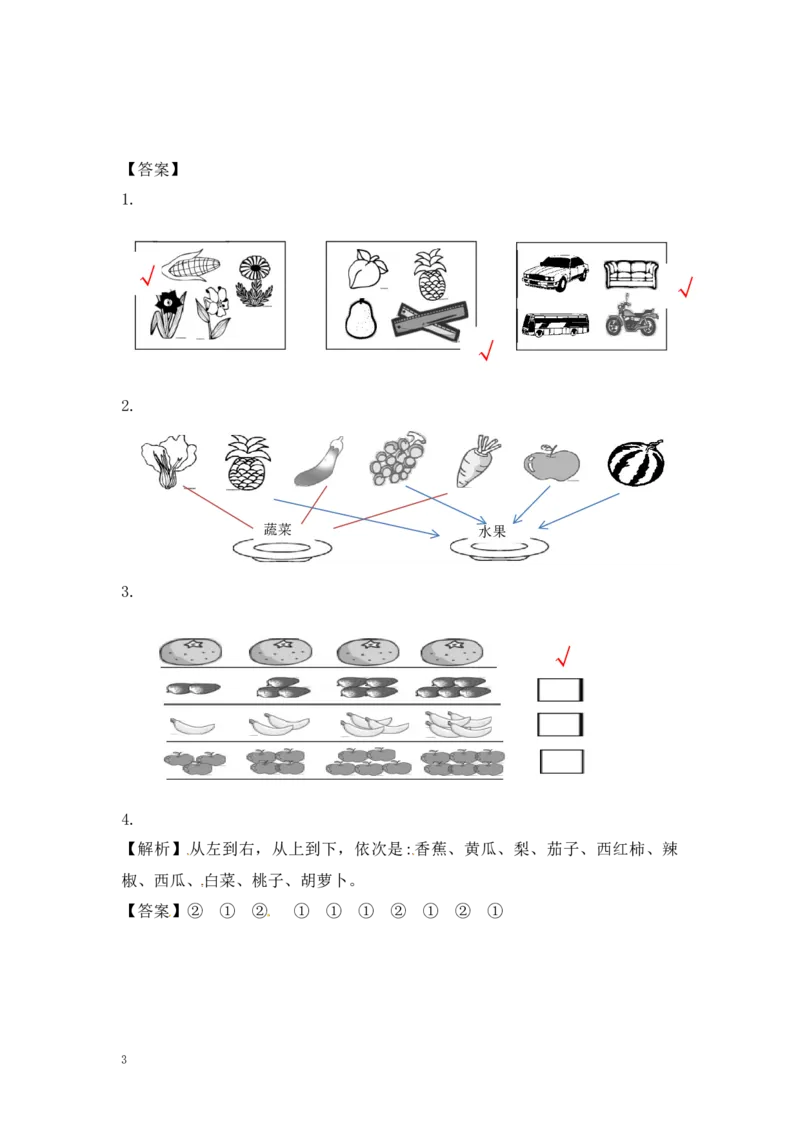 【答案】
1.

2.

蔬菜

水果

3.

4.
【解析】从左到右，从上到下，依次是:香蕉、黄瓜、梨、茄子、西红柿、辣椒、西瓜、白菜、桃子、胡萝卜。
【答案】② ① ② ① ① ① ② ① ② ①

3