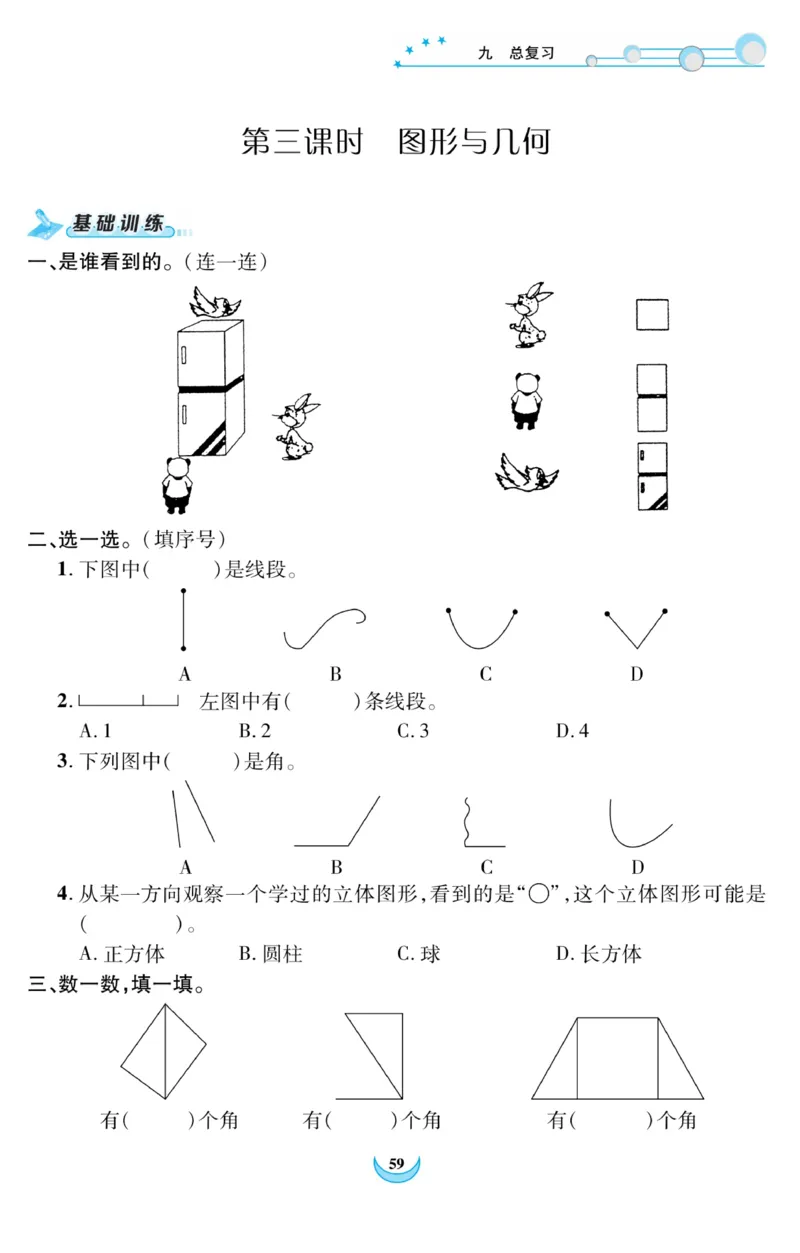 九　总复习

第三课时　图形与几何

基础训练

一、是谁看到的。(连一连)

二、选一选。(填序号)

1. 下图中(　　)是线段。

A　B　C　D

2. 左图中有(　　)条线段。

A. 1　B. 2　C. 3　D. 4

3. 下列图中(　　)是角。

A　B　C　D

4. 从某一方向观察一个学过的立体图形,看到的是“○”,这个立体图形可能是(　　)。

A. 正方体　B. 圆柱　C. 球　D. 长方体

三、数一数,填一填。

有(　　)个角　有(　　)个角　有(　　)个角

59