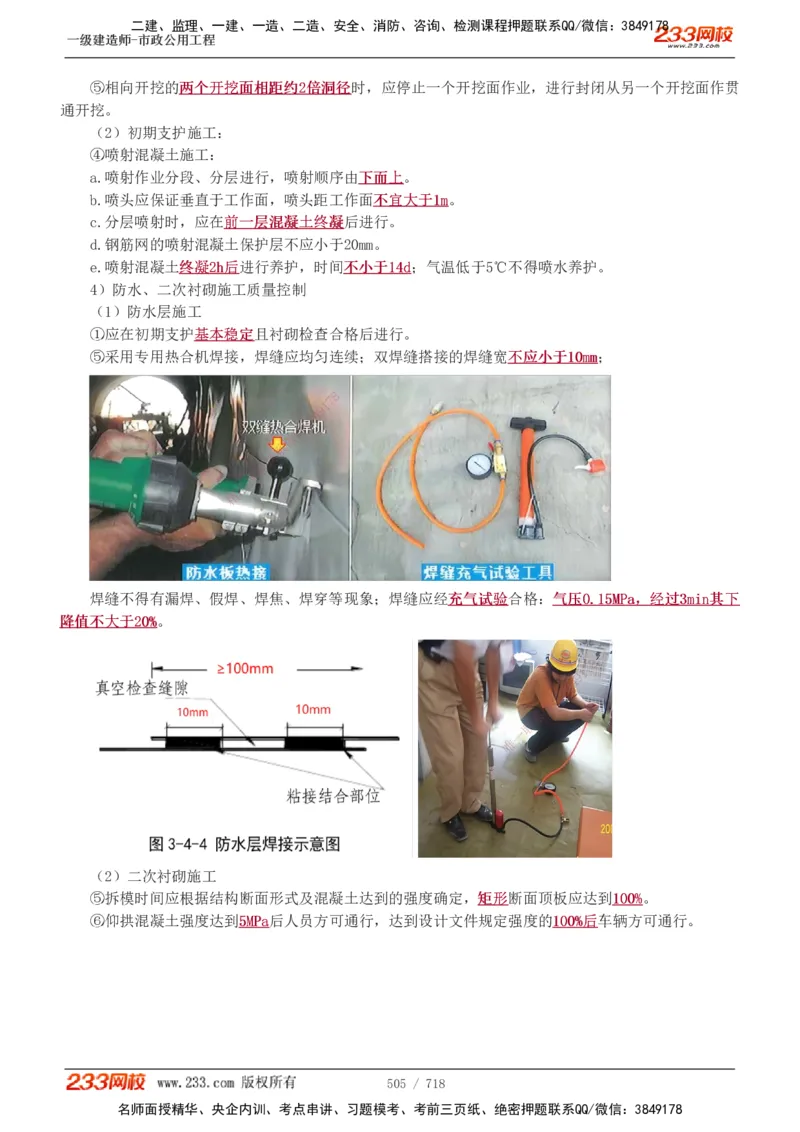 二建、监理、一建、一造、二造、安全、消防、咨询、检测课程押题联系QQ/微信：3849178
一级建造师-市政公用工程
233网校 www.233.com

⑤相向开挖的两个开挖面相距约2倍洞径时，应停止一个开挖面作业，进行封闭从另一个开挖面作贯通开挖。

（2）初期支护施工：

④喷射混凝土施工：

a.喷射作业分段、分层进行，喷射顺序由下而上。

b.喷头应保证垂直于工作面，喷头距工作面不宜大于1m。

c.分层喷射时，应在前一层混凝土终凝后进行。

d.钢筋网的喷射混凝土保护层不应小于20mm。

e.喷射混凝土终凝2h后进行养护，时间不小于14d；气温低于5℃不得喷水养护。

4）防水、二次衬砌施工质量控制

（1）防水层施工

①应在初期支护基本稳定且衬砌检查合格后进行。

⑤采用专用热合机焊接，焊缝应均匀连续；双焊缝搭接的焊缝宽不应小于10mm；

双缝热合焊机

防水板热接

焊缝充气试验工具

焊缝不得有漏焊、假焊、焊焦、焊穿等现象；焊缝应经充气试验合格：气压0.15MPa，经过3min其下降值不大于20%。

≥100mm

真空检查缝隙

10mm

10mm

粘接结合部位

图 3-4-4 防水层焊接示意图

（2）二次衬砌施工

⑤拆模时间应根据结构断面形式及混凝土达到的强度确定，矩形断面顶板应达到100%。

⑥仰拱混凝土强度达到5MPa后人员方可通行，达到设计文件规定强度的100%后车辆方可通行。

233网校 www.233.com 版权所有 505 / 718

名师面授精华、央企内训、考点串讲、习题模考、考前三页纸、绝密押题联系QQ/微信：3849178