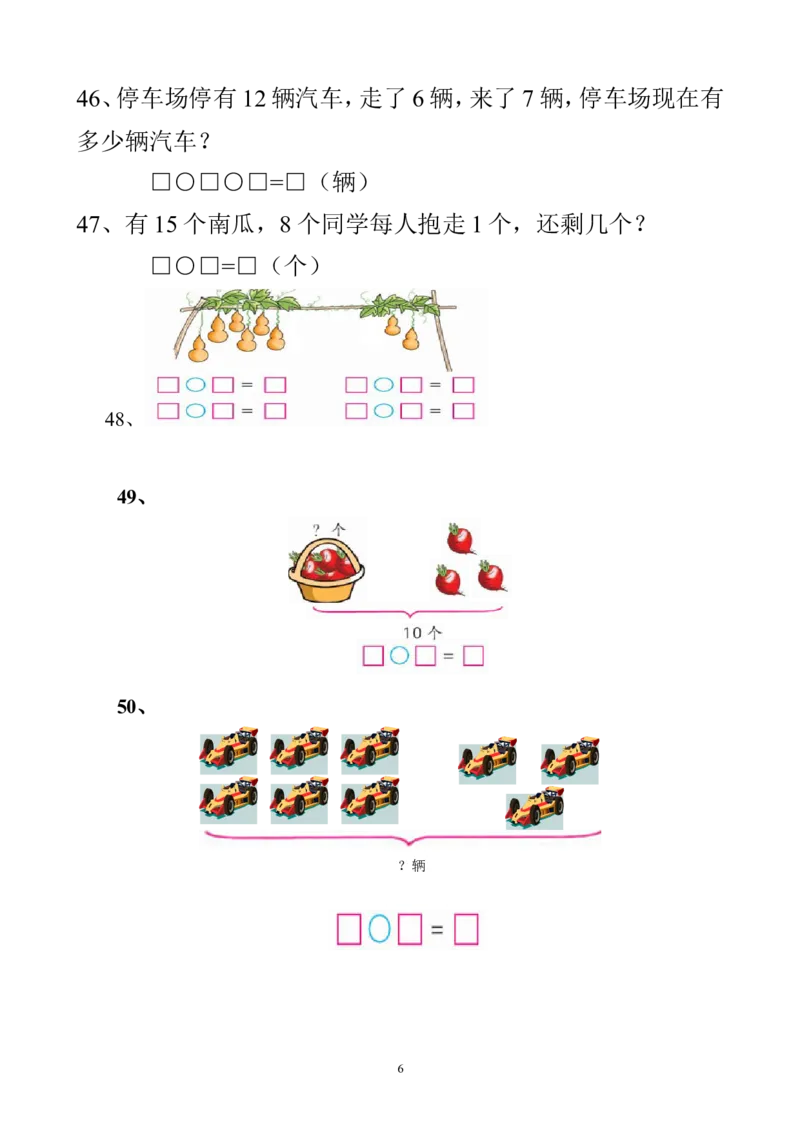 46、停车场停有 12 辆汽车，走了 6 辆，来了 7 辆，停车场现在有多少辆汽车？

□○□○□=□（辆）

47、有 15 个南瓜，8 个同学每人抱走 1 个，还剩几个？

□○□=□（个）

□○□ = □　　□○□ = □
□○□ = □　　□○□ = □

48、

49、

? 个

10 个

□○□ = □

50、

? 辆

□○□ = □

6