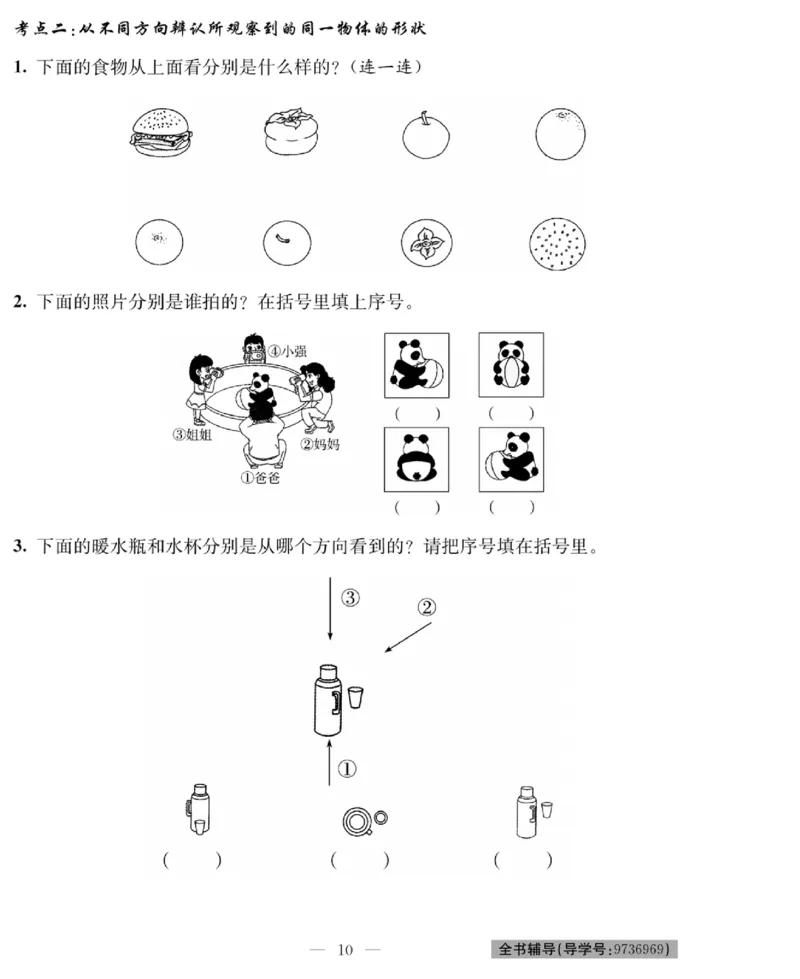 考点二：从不同方向辨认所观察到的同一物体的形状

1. 下面的食物从上面看分别是什么样的？（连一连）

2. 下面的照片分别是谁拍的？在括号里填上序号。

④小强
③姐姐
②妈妈
①爸爸

（ ） （ ）
（ ） （ ）

3. 下面的暖水瓶和水杯分别是从哪个方向看到的？请把序号填在括号里。

③ ②
①

（ ） （ ） （ ）

— 10 —

全书辅导(导学号:9736969)