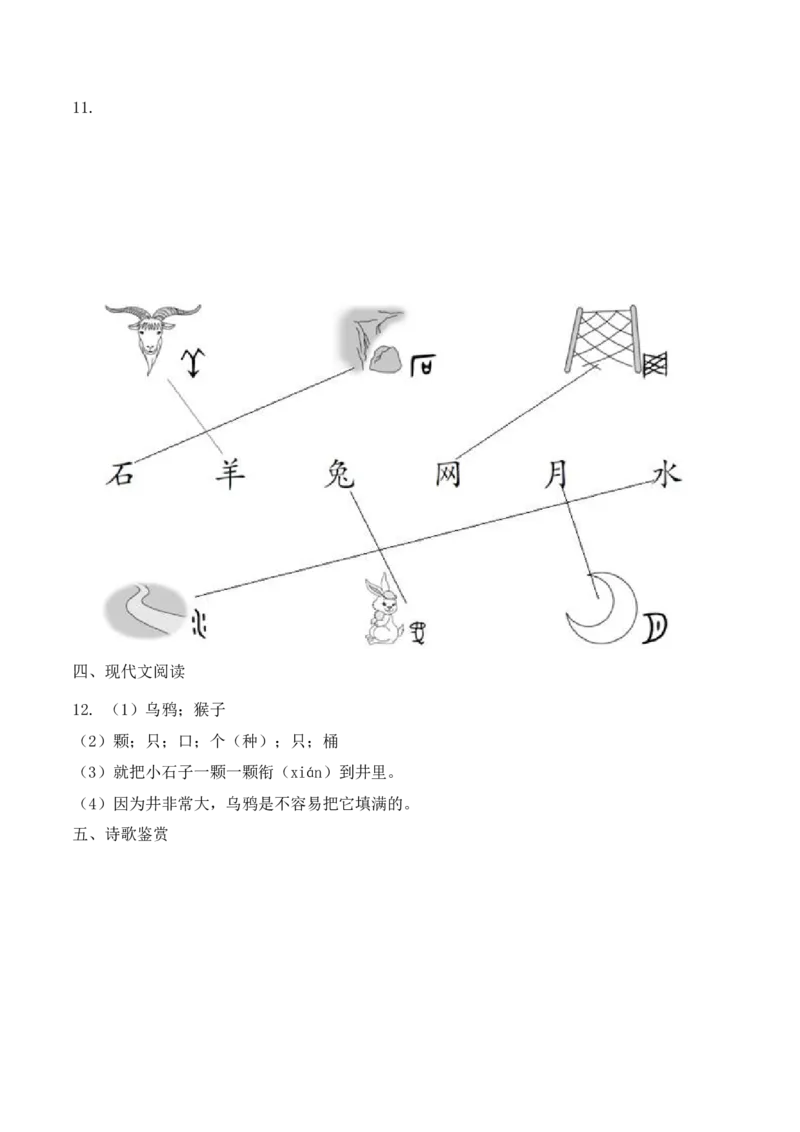 11.

石　羊　兔　网　月　水

四、现代文阅读

12. （1）乌鸦；猴子

（2）颗；只；口；个（种）；只；桶

（3）就把小石子一颗一颗衔（xián）到井里。

（4）因为井非常大，乌鸦是不容易把它填满的。

五、诗歌鉴赏