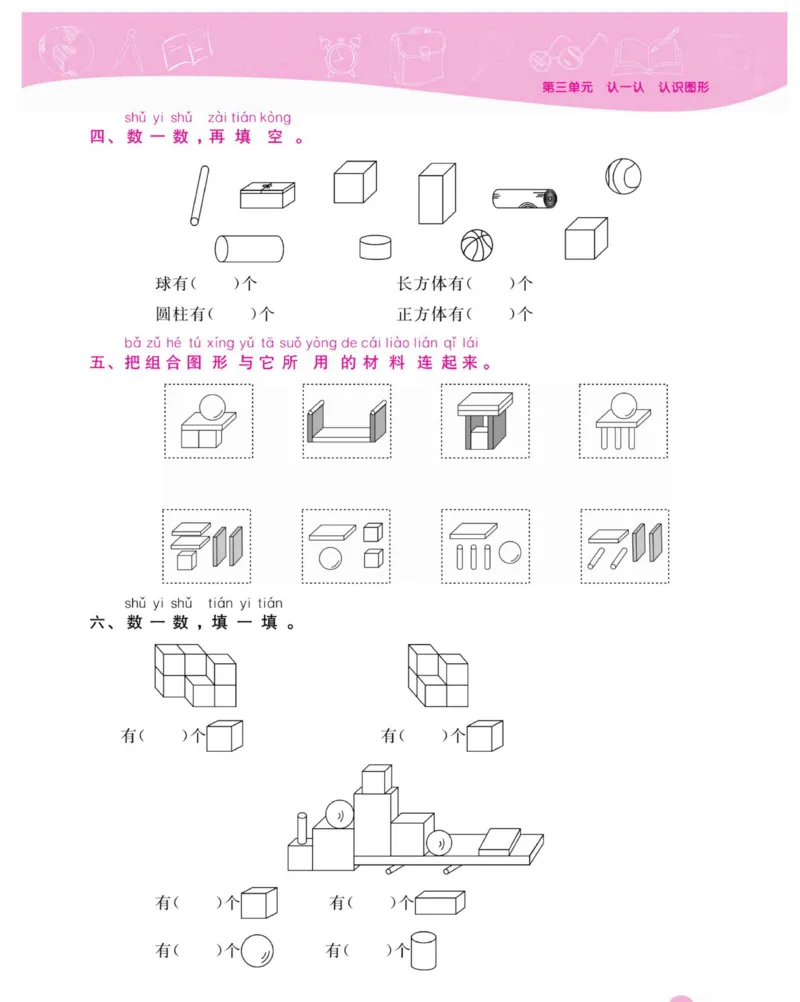 第三单元　认一认　认识图形

shǔ yi shǔ　zài tián kòng
四、数一数，再填空。

球有(　　)个　　长方体有(　　)个

圆柱有(　　)个　　正方体有(　　)个

bǎ zǔ hé tú xíng yǔ tā suǒ yòng de cái liào lián qǐ lái
五、把组合图形与它所用的材料连起来。

shǔ yi shǔ　tián yi tián
六、数一数，填一填。

有(　　)个

有(　　)个

有(　　)个　　有(　　)个

有(　　)个　　有(　　)个