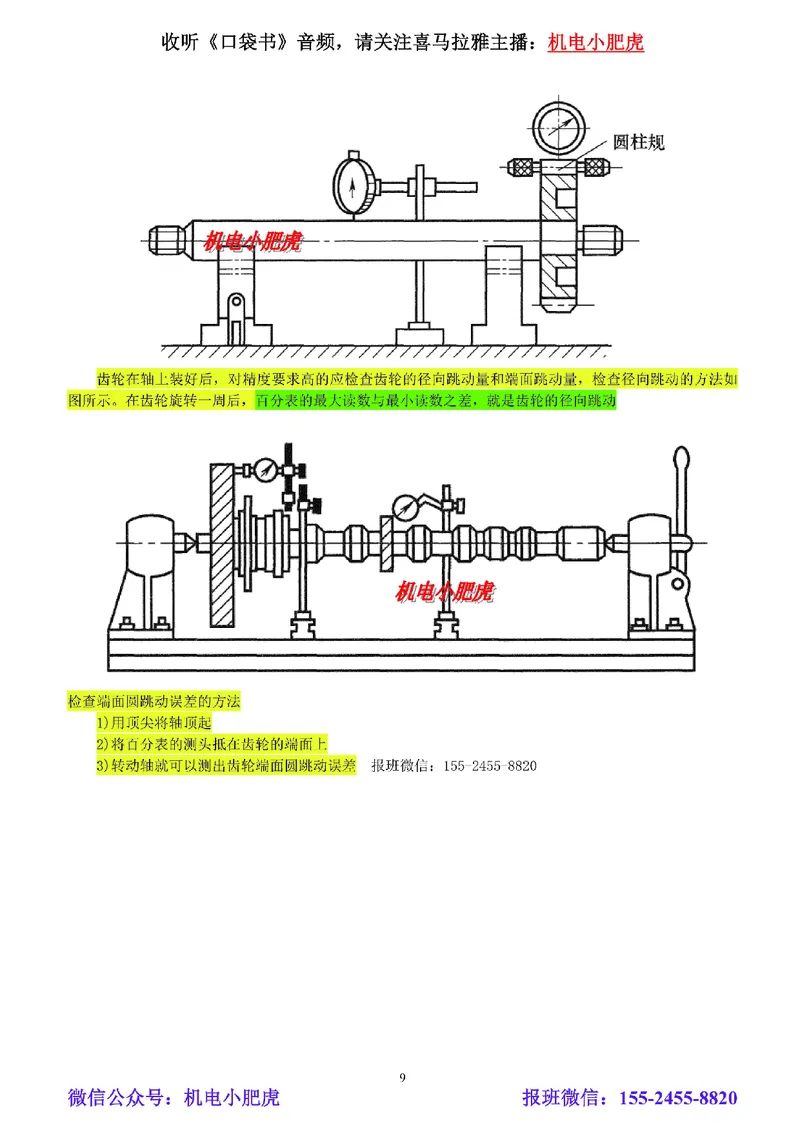 收听《口袋书》音频，请关注喜马拉雅主播：机电小肥虎

圆柱规

机电小肥虎

齿轮在轴上装好后，对精度要求高的应检查齿轮的径向跳动量和端面跳动量，检查径向跳动的方法如图所示。在齿轮旋转一周后，百分表的最大读数与最小读数之差，就是齿轮的径向跳动

机电小肥虎

检查端面圆跳动误差的方法

1)用顶尖将轴顶起

2)将百分表的测头抵在齿轮的端面上

3)转动轴就可以测出齿轮端面圆跳动误差 报班微信：155-2455-8820

9

微信公众号：机电小肥虎 报班微信：155-2455-8820