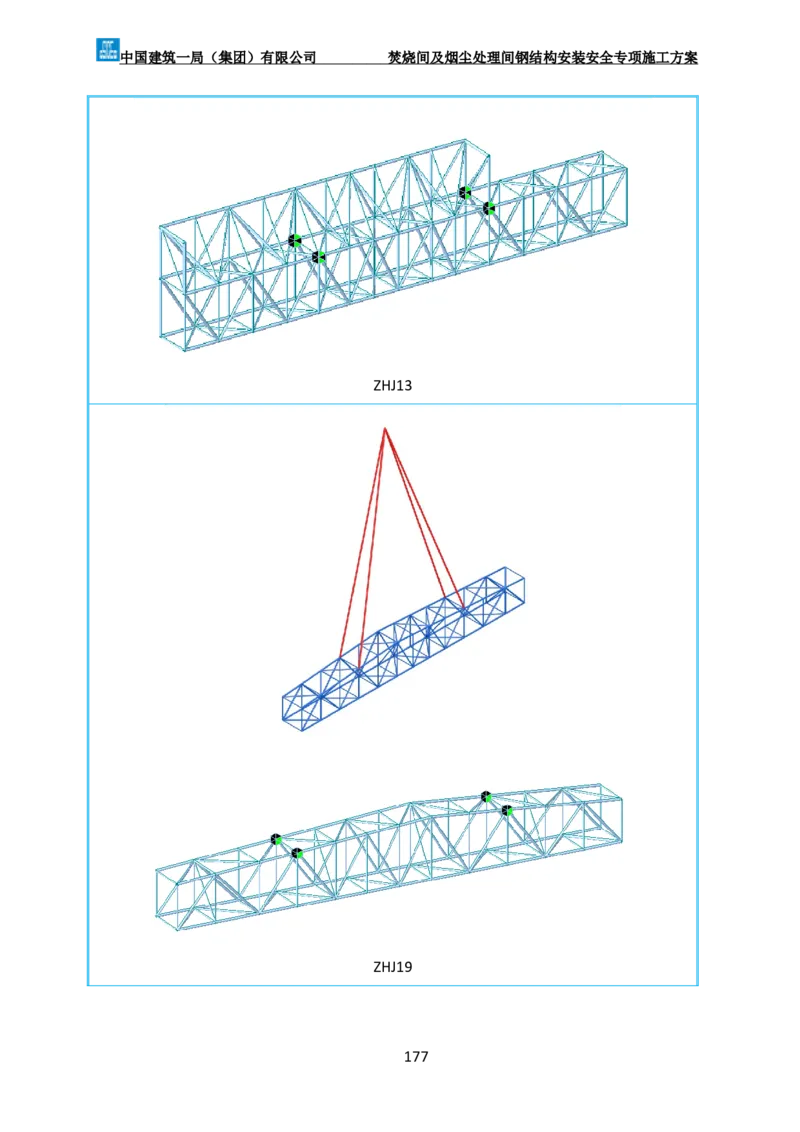 中国建筑一局（集团）有限公司　　焚烧间及烟尘处理间钢结构安装安全专项施工方案

ZHJ13

ZHJ19

177