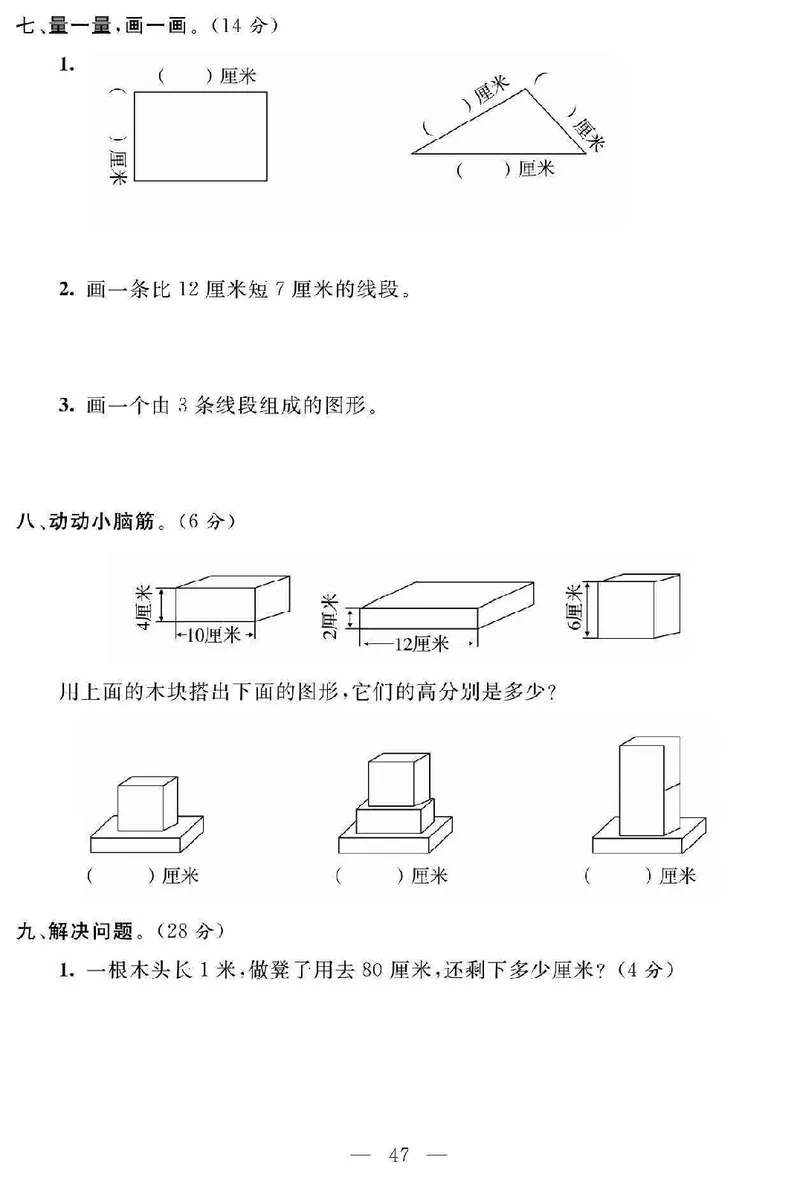 七、量一量，画一画。（14 分）

1.

（　　）厘米

（　　）厘米

（　　）厘米

（　　）厘米

（　　）厘米

2. 画一条比 12 厘米短 7 厘米的线段。

3. 画一个由 3 条线段组成的图形。

八、动动小脑筋。（6 分）

4厘米

10厘米

2厘米

12厘米

6厘米

用上面的木块搭出下面的图形，它们的高分别是多少？

（　　）厘米　　（　　）厘米　　（　　）厘米

九、解决问题。（28 分）

1. 一根木头长 1 米，做凳了用去 80 厘米，还剩下多少厘米？（4 分）

— 47 —