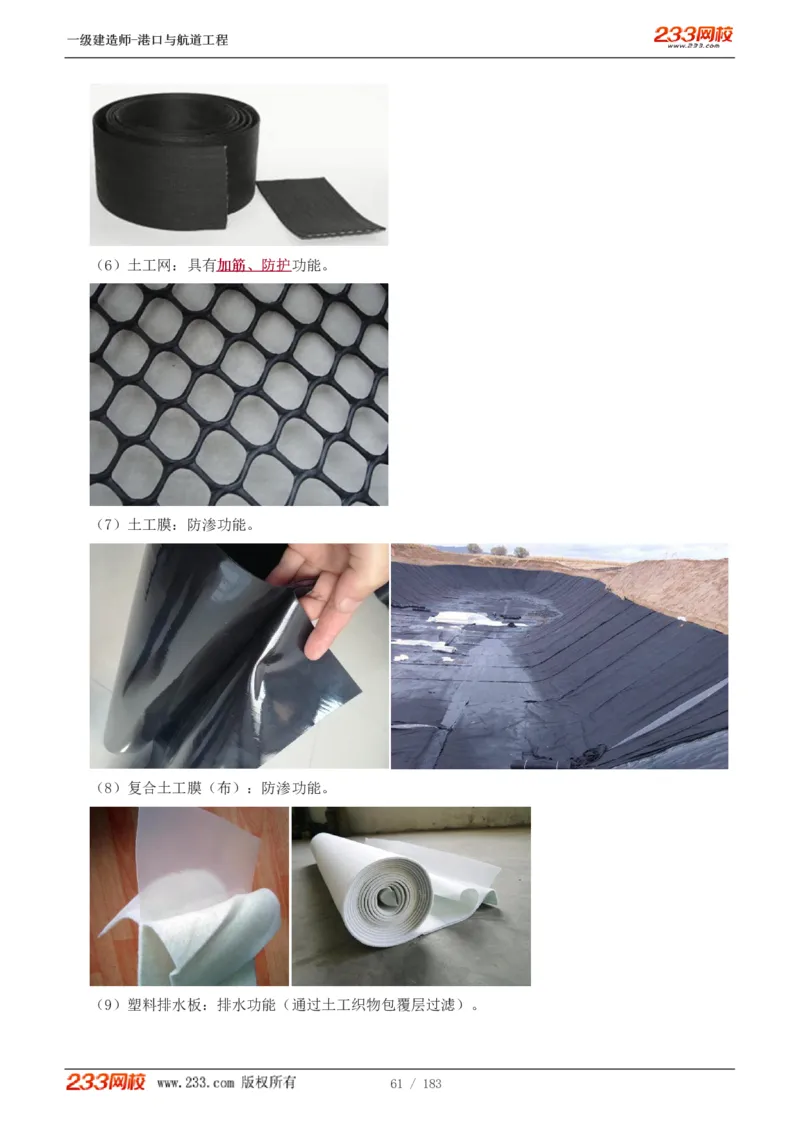 一级建造师-港口与航道工程

233网校
www.233.com

（6）土工网：具有加筋、防护功能。

（7）土工膜：防渗功能。

（8）复合土工膜（布）：防渗功能。

（9）塑料排水板：排水功能（通过土工织物包覆层过滤）。

233网校 www.233.com 版权所有 61 / 183