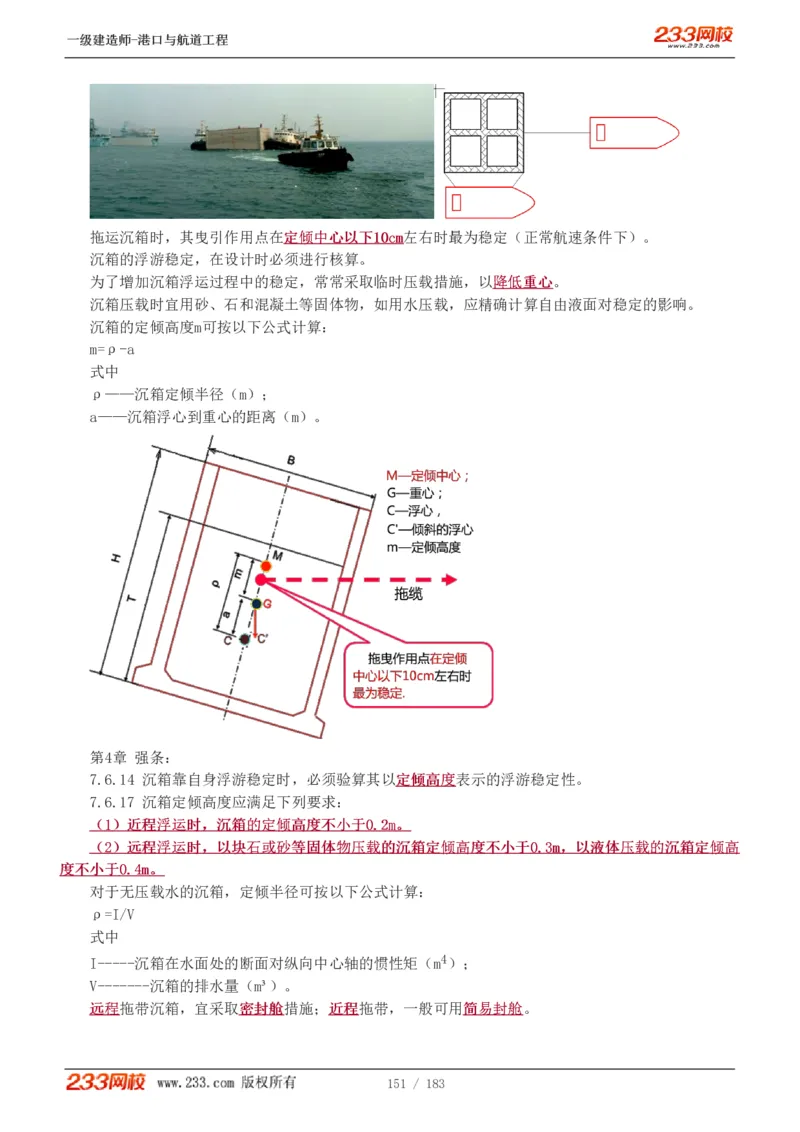 一级建造师-港口与航道工程

233网校
www.233.com

拖运沉箱时，其曳引作用点在定倾中心以下10cm左右时最为稳定（正常航速条件下）。
沉箱的浮游稳定，在设计时必须进行核算。
为了增加沉箱浮运过程中的稳定，常常采取临时压载措施，以降低重心。
沉箱压载时宜用砂、石和混凝土等固体物，如用水压载，应精确计算自由液面对稳定的影响。
沉箱的定倾高度m可按以下公式计算：
m=ρ-a
式中
ρ——沉箱定倾半径（m）；
a——沉箱浮心到重心的距离（m）。

B
H
T
ρ
m
a
M
G
C
C'
M—定倾中心；
G—重心；
C—浮心，
C'—倾斜的浮心
m—定倾高度
拖缆
拖曳作用点在定倾中心以下10cm左右时最为稳定.

第4章 强条：
7.6.14 沉箱靠自身浮游稳定时，必须验算其以定倾高度表示的浮游稳定性。
7.6.17 沉箱定倾高度应满足下列要求：
（1）近程浮运时，沉箱的定倾高度不小于0.2m。
（2）远程浮运时，以块石或砂等固体物压载的沉箱定倾高度不小于0.3m，以液体压载的沉箱定倾高度不小于0.4m。
对于无压载水的沉箱，定倾半径可按以下公式计算：
ρ=I/V
式中
I-----沉箱在水面处的断面对纵向中心轴的惯性矩（$m^4$）；
V-------沉箱的排水量（$m^3$）。
远程拖带沉箱，宜采取密封舱措施；近程拖带，一般可用简易封舱。

233网校 www.233.com 版权所有 151 / 183