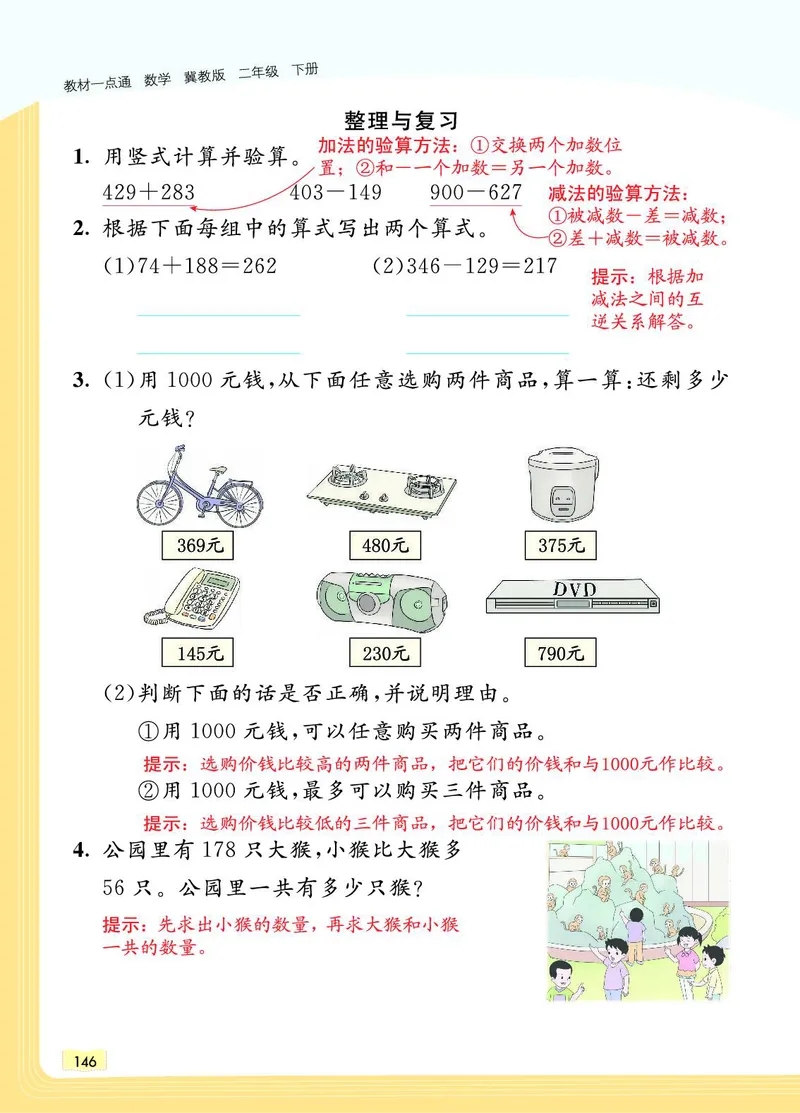 教材一点通 数学 冀教版 二年级 下册

整理与复习

1. 用竖式计算并验算。

加法的验算方法：①交换两个加数位置；②和－一个加数＝另一个加数。

429＋283　　403－149　　900－627

减法的验算方法：①被减数－差＝减数；②差＋减数＝被减数。

2. 根据下面每组中的算式写出两个算式。

(1)74＋188＝262　　(2)346－129＝217

提示：根据加减法之间的互逆关系解答。

3. (1)用 1000 元钱，从下面任意选购两件商品，算一算：还剩多少元钱？

369元　480元　375元

DVD

145元　230元　790元

(2)判断下面的话是否正确，并说明理由。

①用 1000 元钱，可以任意购买两件商品。

提示：选购价钱比较高的两件商品，把它们的价钱和与1000元作比较。

②用 1000 元钱，最多可以购买三件商品。

提示：选购价钱比较低的三件商品，把它们的价钱和与1000元作比较。

4. 公园里有 178 只大猴，小猴比大猴多 56 只。公园里一共有多少只猴？

提示：先求出小猴的数量，再求大猴和小猴一共的数量。

146